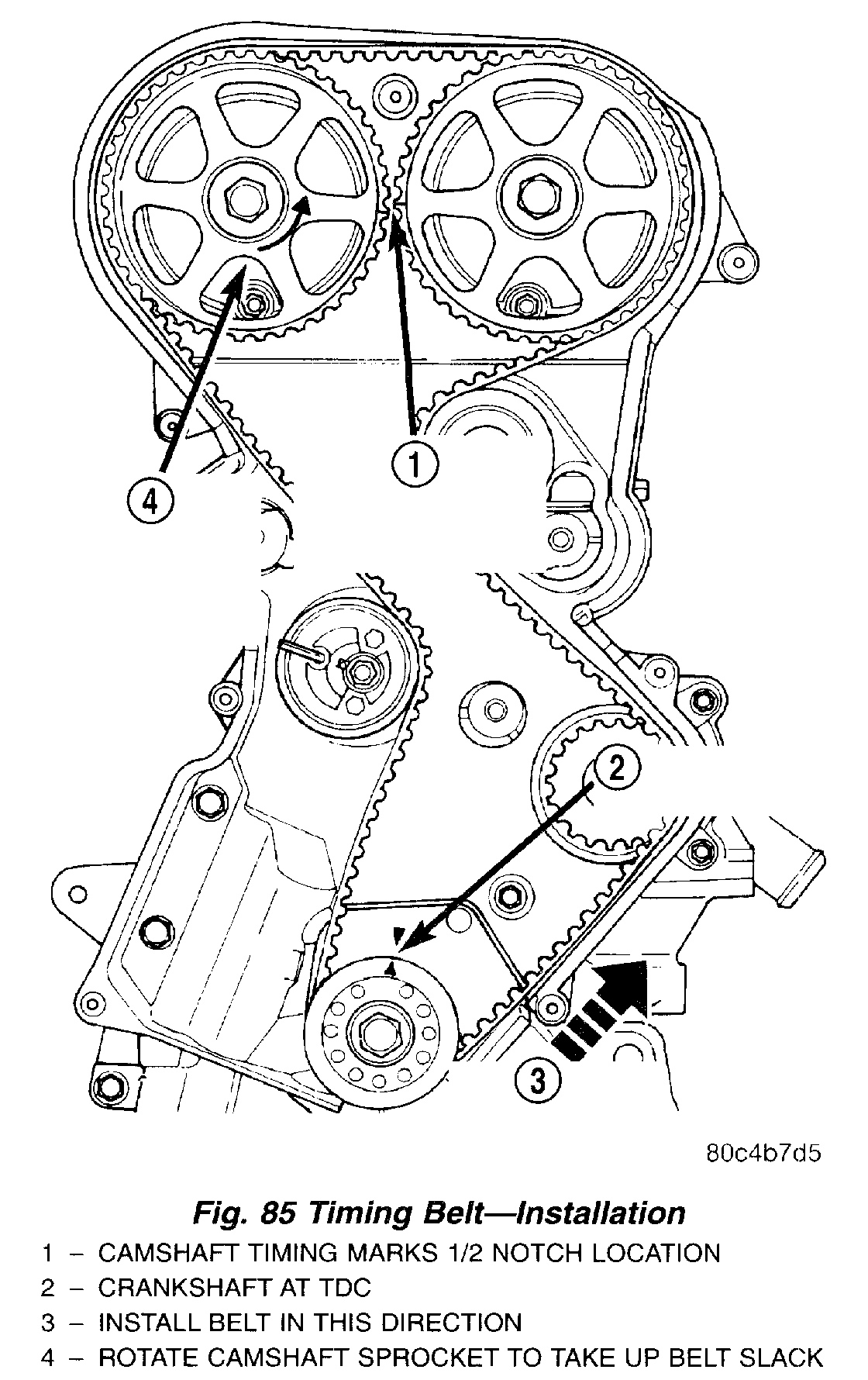 4

1

2

3

80c4b7d5

Fig. 85 Timing Belt—Installation

1 – CAMSHAFT TIMING MARKS 1/2 NOTCH LOCATION
2 – CRANKSHAFT AT TDC
3 – INSTALL BELT IN THIS DIRECTION
4 – ROTATE CAMSHAFT SPROCKET TO TAKE UP BELT SLACK