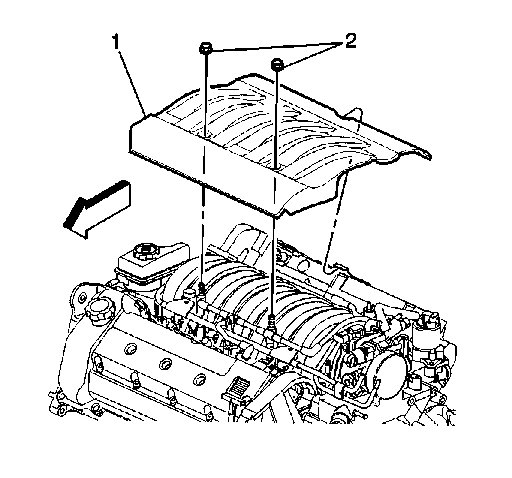 1
2