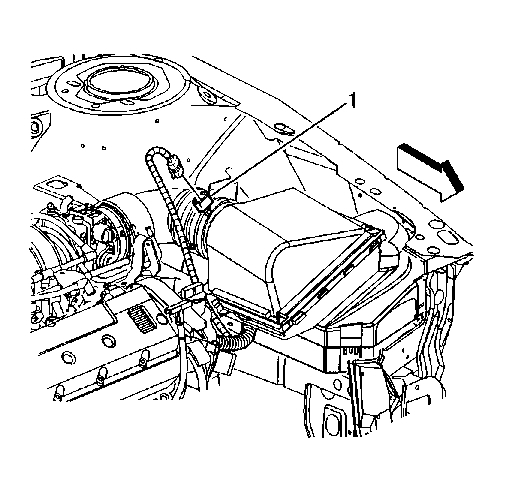 1