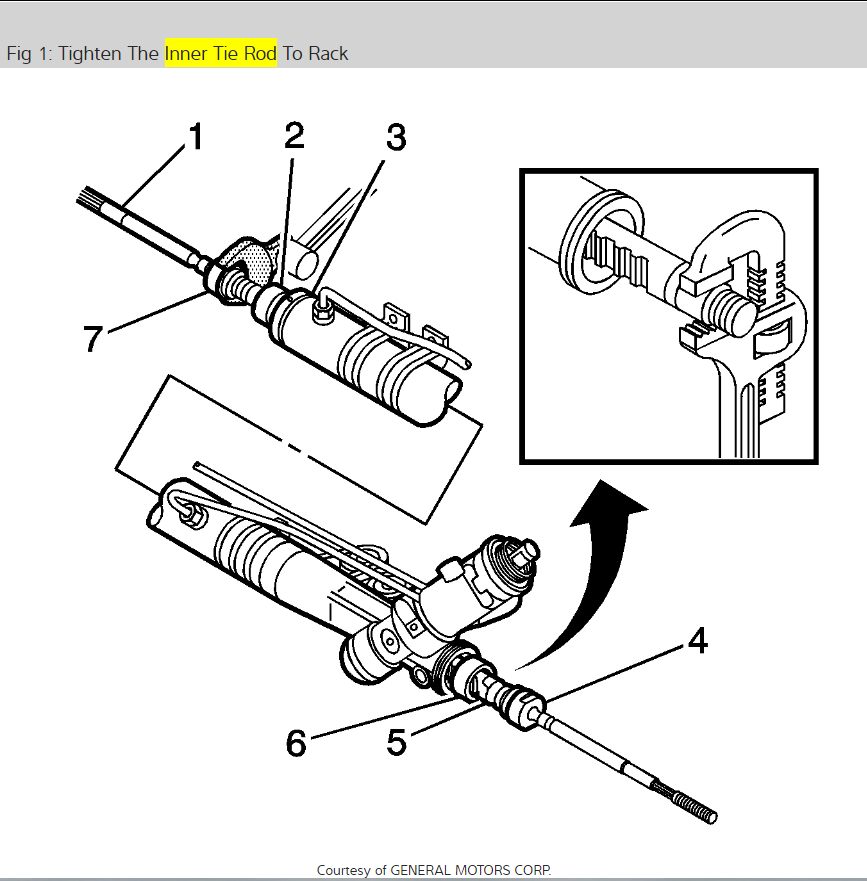 Fig 1: Tighten The Inner Tie Rod To Rack

1
2
3
7
4
6
5

Courtesy of GENERAL MOTORS CORP.