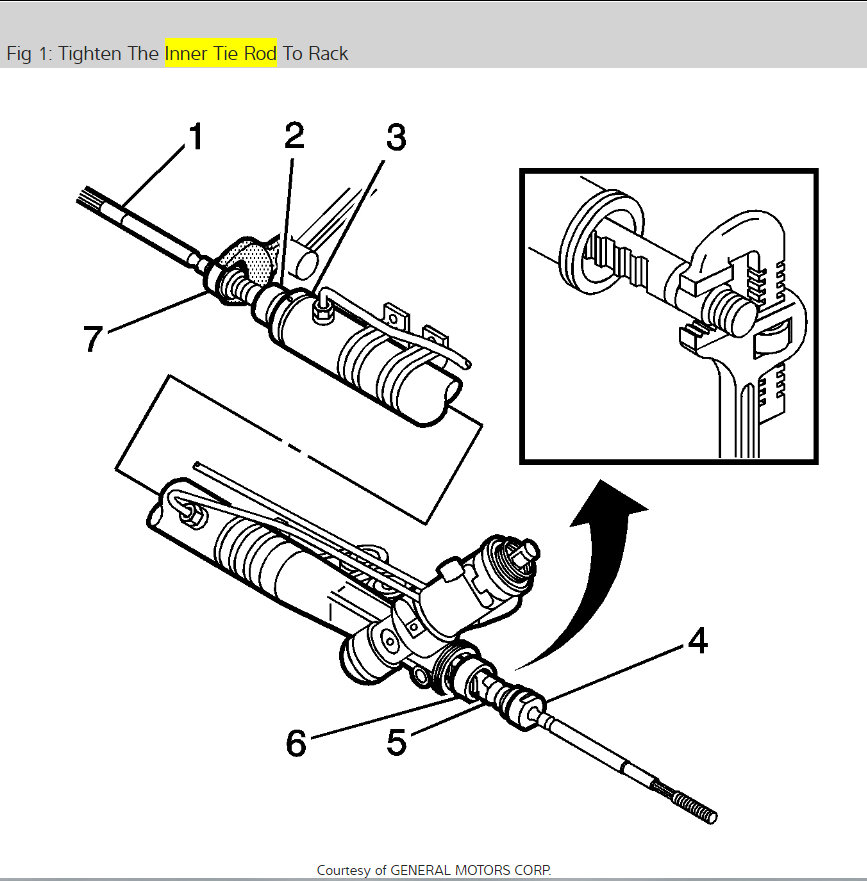 Fig 1: Tighten The Inner Tie Rod To Rack

1
2
3
7
4
6
5

Courtesy of GENERAL MOTORS CORP.