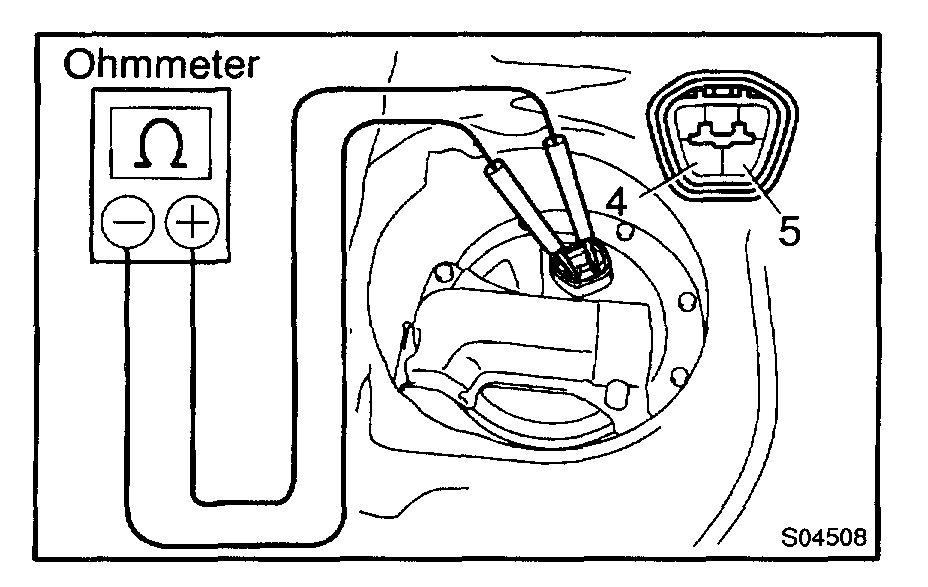 Ohmmeter
$\Omega$
$-$ $+$
4
5
S04508