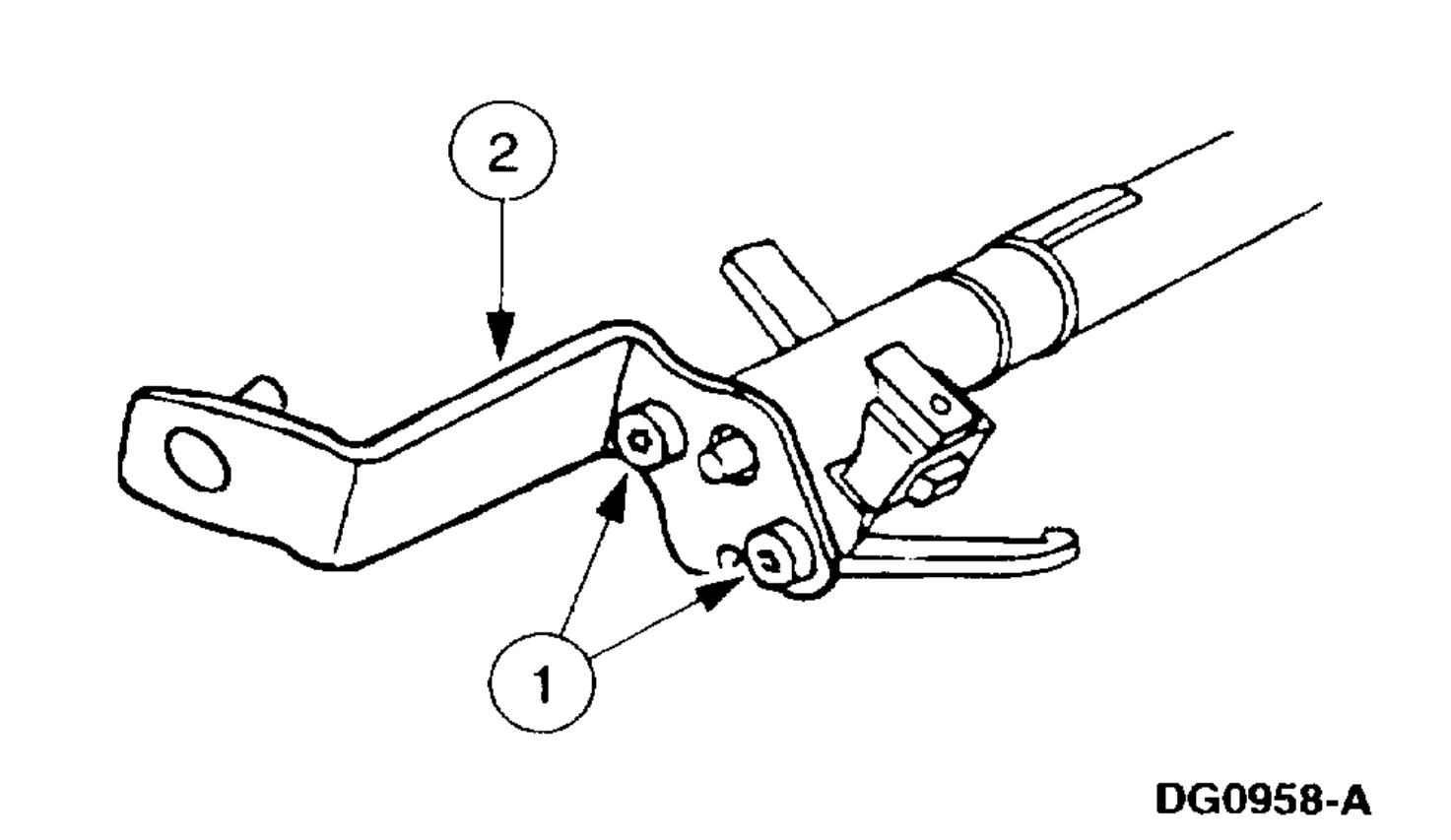 2

1

DG0958-A