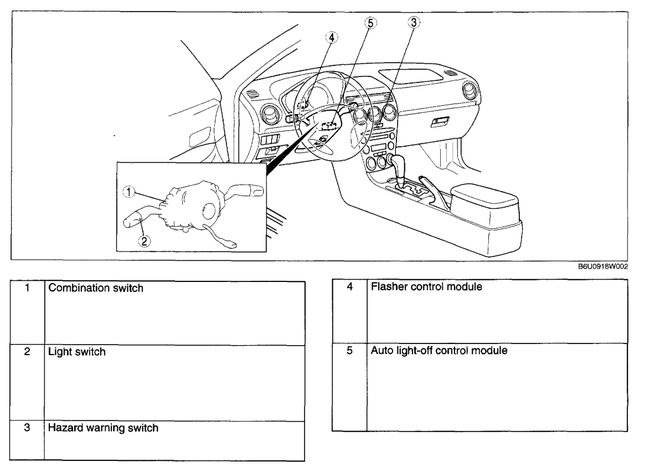 4
5
3
1
2
B6U0918W002

| 1 | Combination switch |
|---|---|
| 2 | Light switch |
| 3 | Hazard warning switch |

| 4 | Flasher control module |
|---|---|
| 5 | Auto light-off control module |