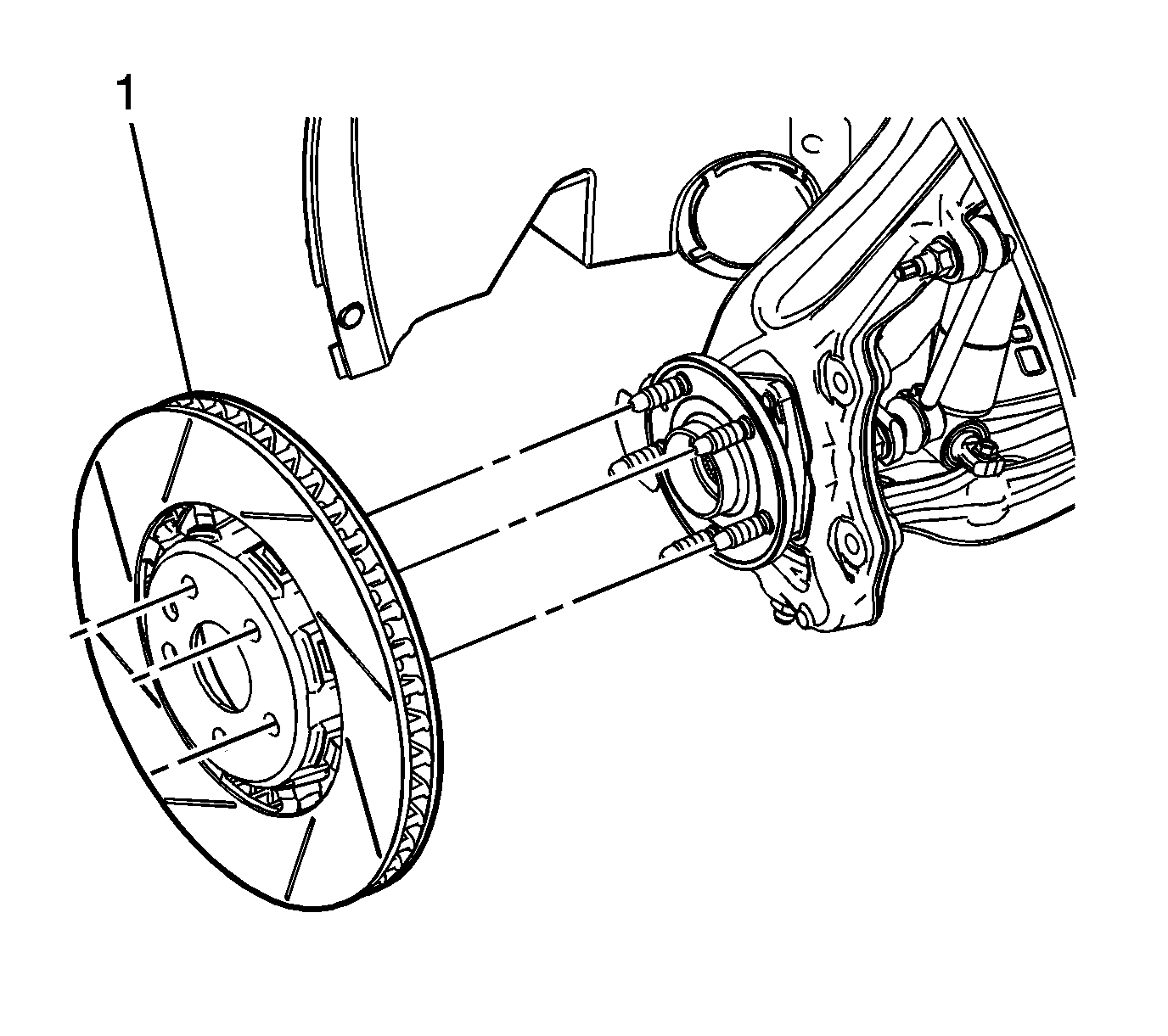 1