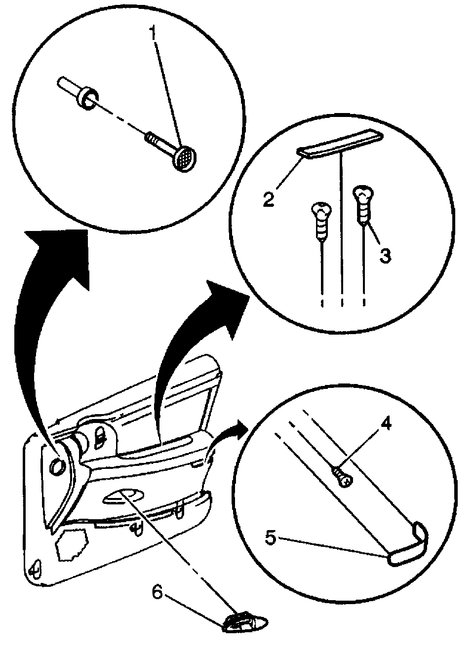 1
2
3
4
5
6