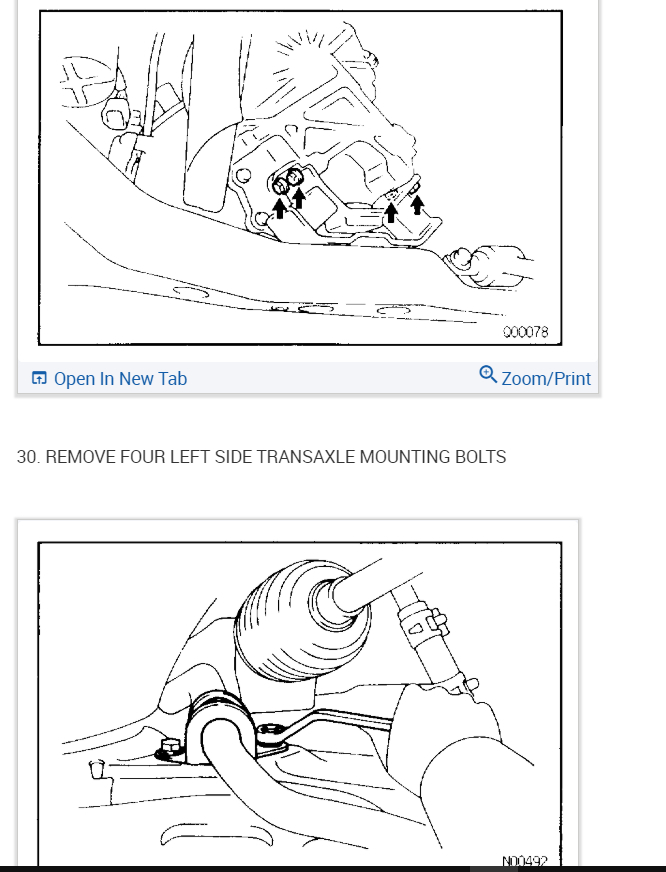 Q00078

Open In New Tab

Zoom/Print

30. REMOVE FOUR LEFT SIDE TRANSAXLE MOUNTING BOLTS

N00492