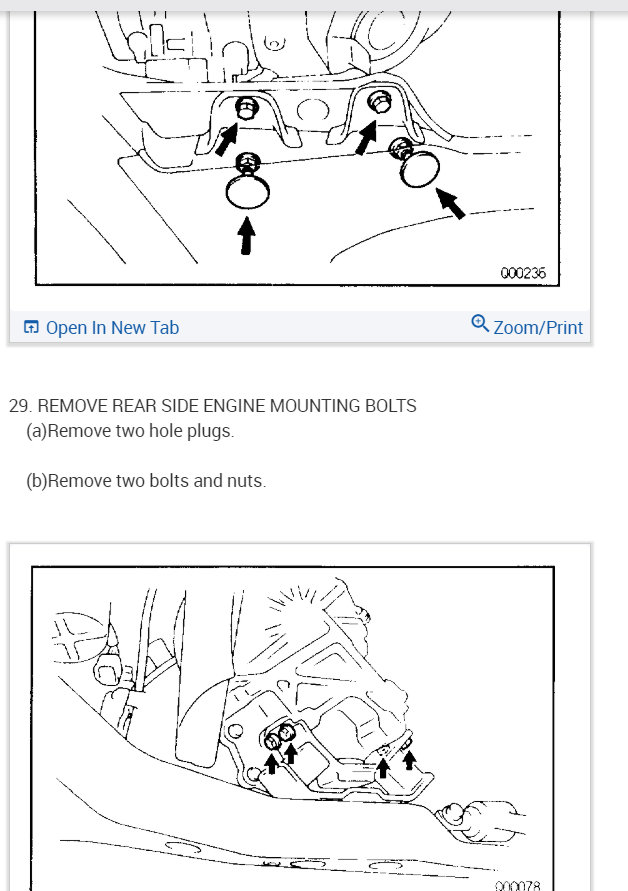 Q00236

Open In New Tab

Zoom/Print

29. REMOVE REAR SIDE ENGINE MOUNTING BOLTS
(a)Remove two hole plugs.

(b)Remove two bolts and nuts.

Q00078