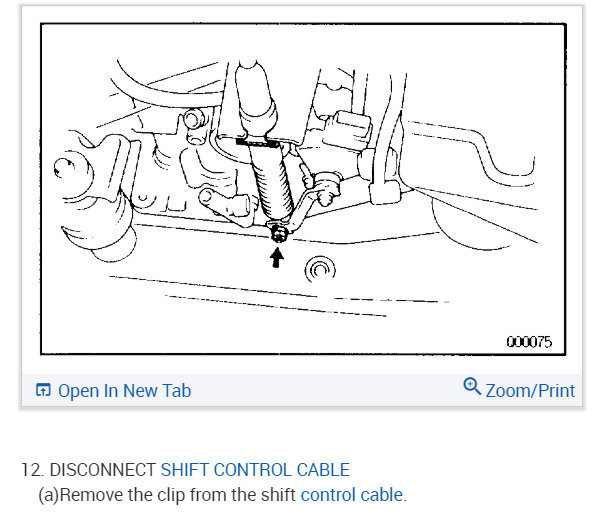 000075

Open In New Tab

Zoom/Print

12. DISCONNECT SHIFT CONTROL CABLE
(a)Remove the clip from the shift control cable.