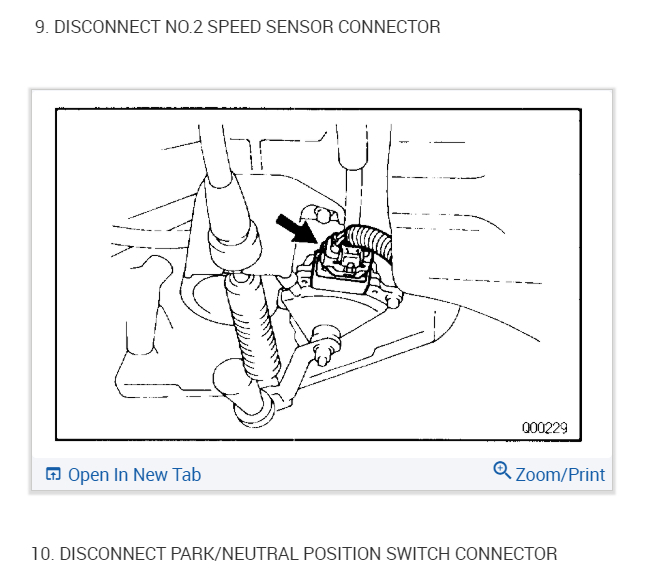 9. DISCONNECT NO.2 SPEED SENSOR CONNECTOR

Q00229

Open In New Tab

Zoom/Print

10. DISCONNECT PARK/NEUTRAL POSITION SWITCH CONNECTOR