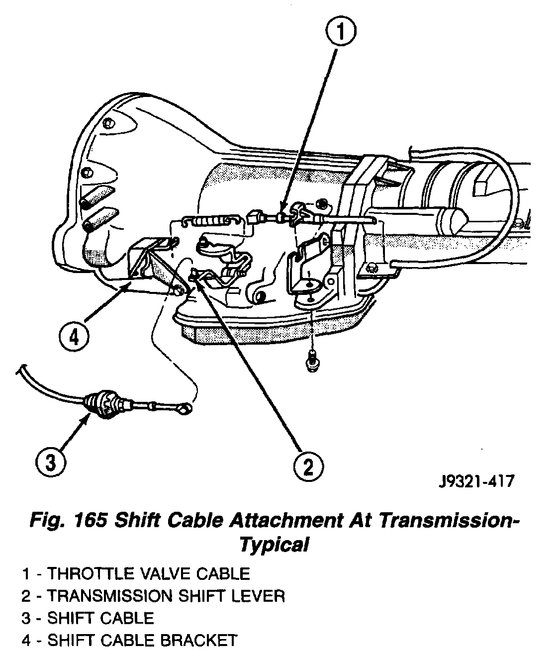 1

4

3

2

J9321-417

Fig. 165 Shift Cable Attachment At Transmission-Typical

1 - THROTTLE VALVE CABLE
2 - TRANSMISSION SHIFT LEVER
3 - SHIFT CABLE
4 - SHIFT CABLE BRACKET