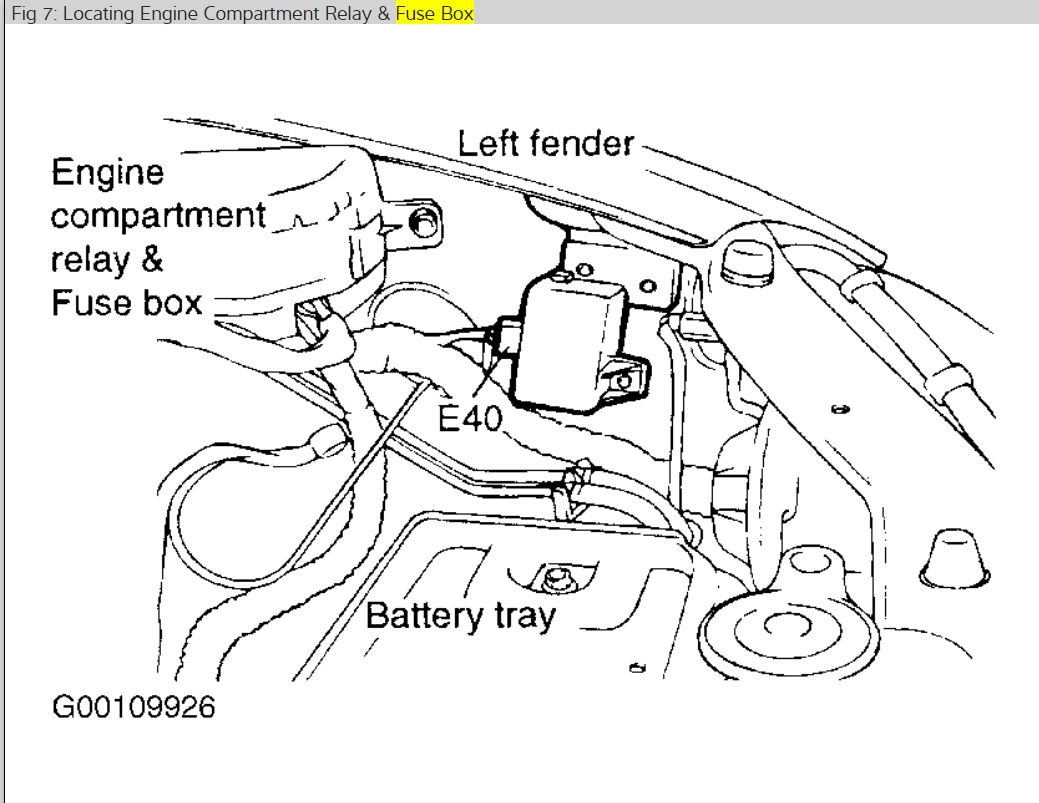 Fig 7: Locating Engine Compartment Relay & Fuse Box

Left fender

Engine compartment relay & Fuse box

E40

Battery tray

G00109926