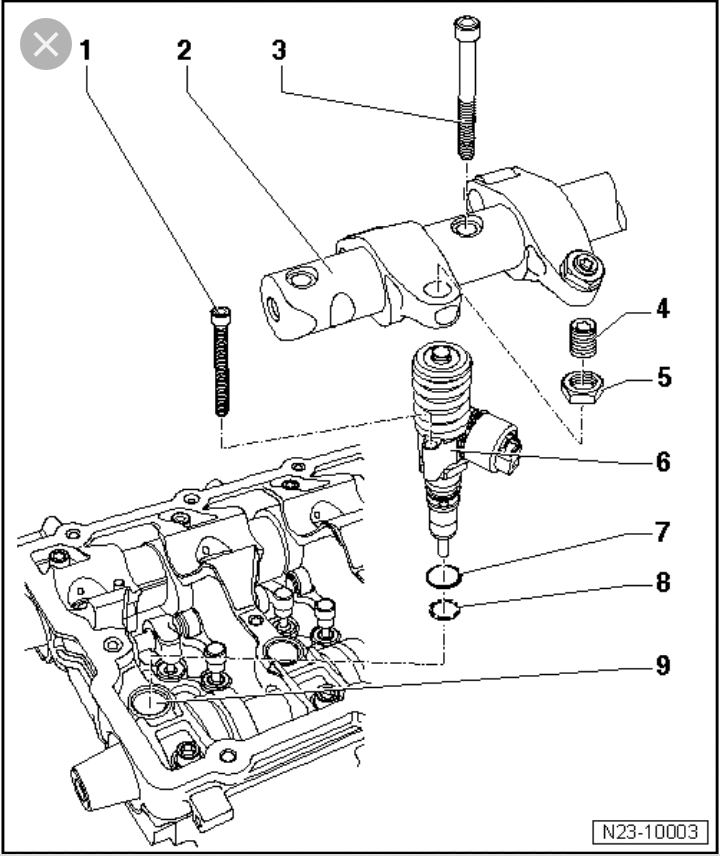 1
2
3
4
5
6
7
8
9
N23-10003