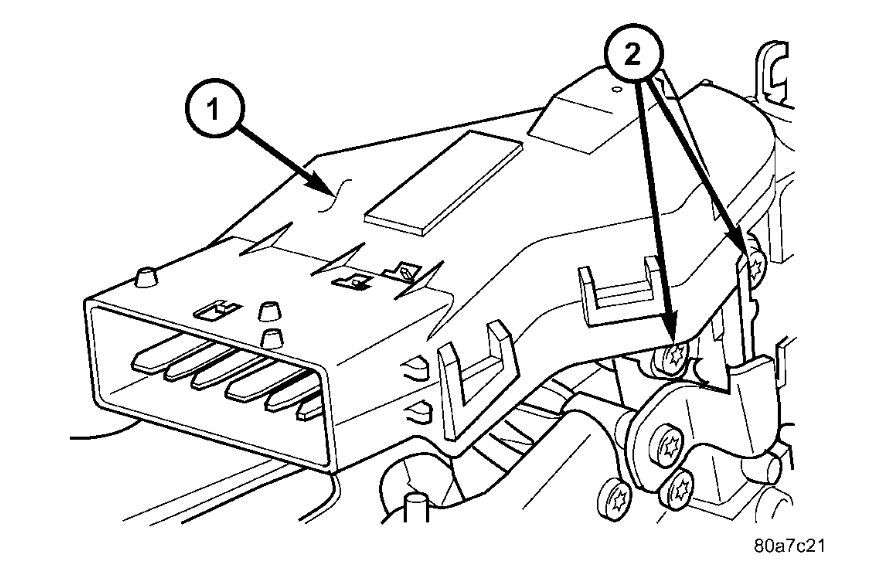 1
2
80a7c21