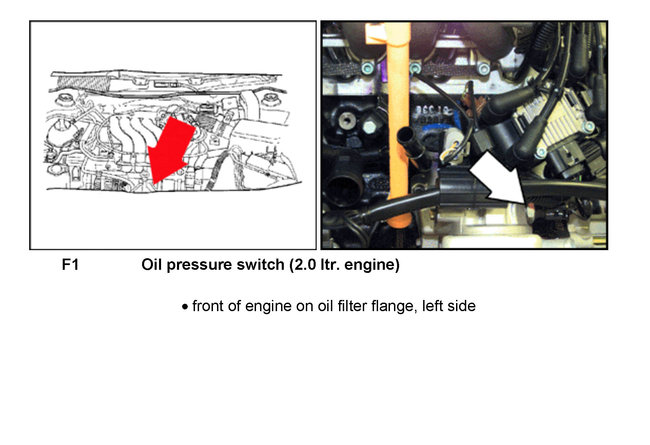 F1 Oil pressure switch (2.0 ltr. engine)

• front of engine on oil filter flange, left side