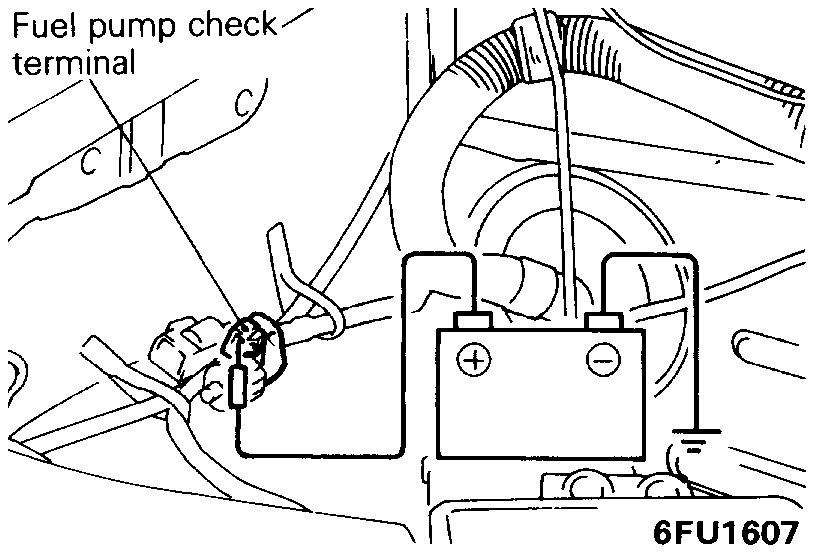 Fuel pump check terminal

+

−

6FU1607