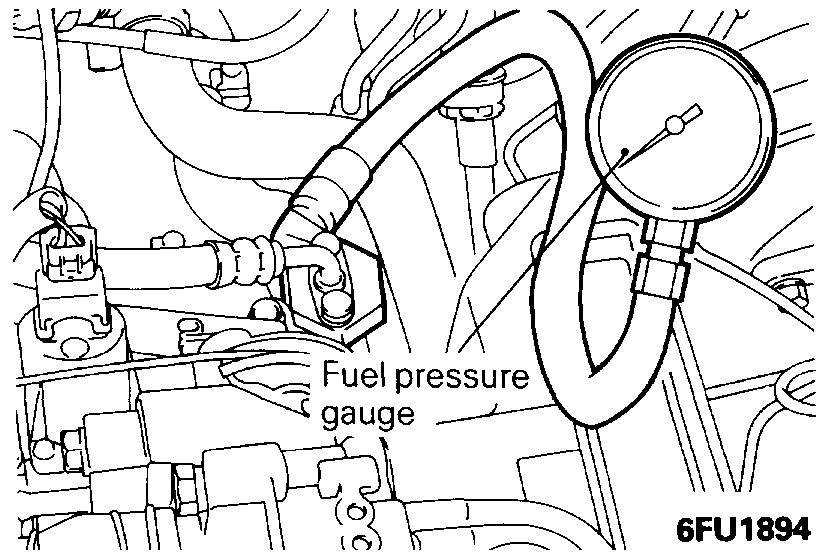 Fuel pressure gauge

6FU1894