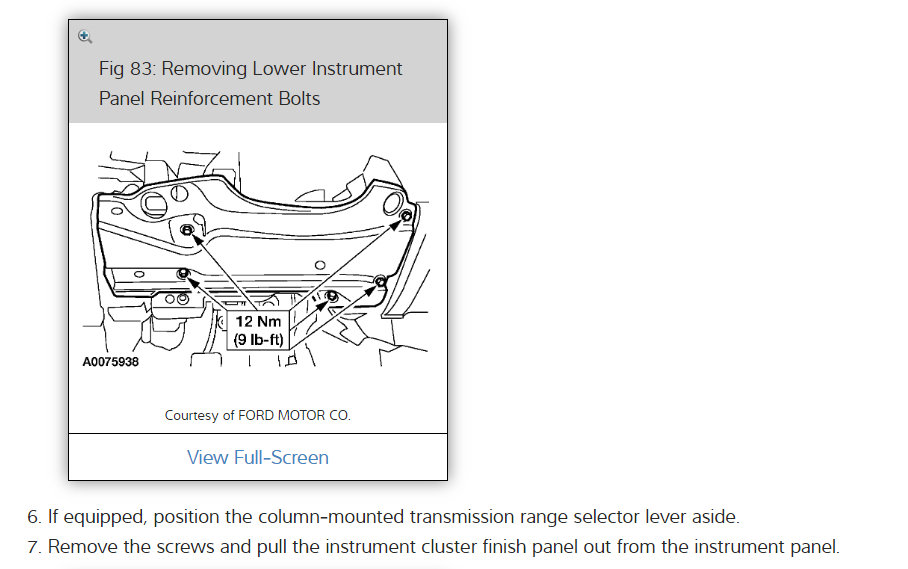 Fig 83: Removing Lower Instrument Panel Reinforcement Bolts

12 Nm
(9 lb-ft)

A0075938

Courtesy of FORD MOTOR CO.

View Full-Screen

6. If equipped, position the column-mounted transmission range selector lever aside.
7. Remove the screws and pull the instrument cluster finish panel out from the instrument panel.