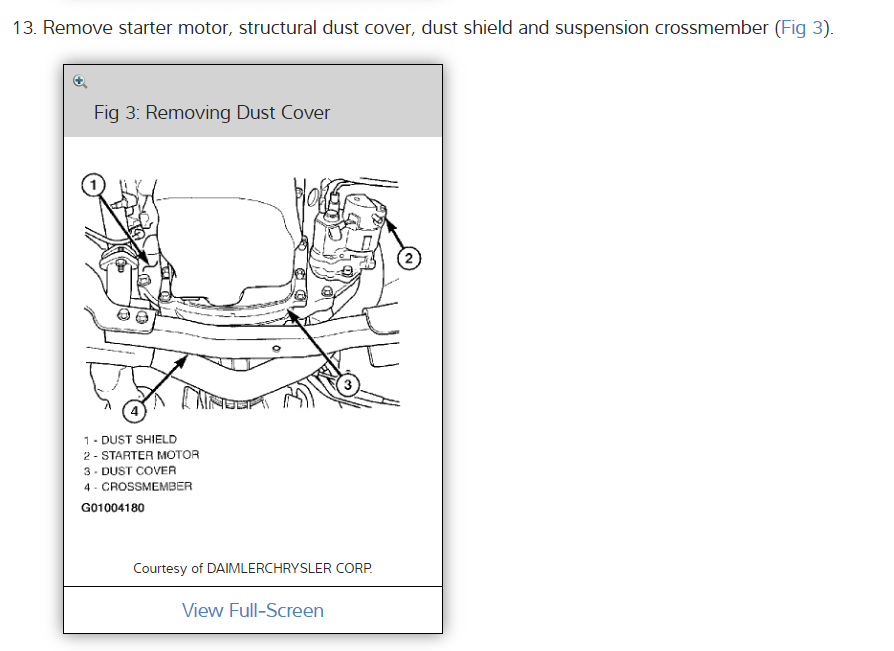 13. Remove starter motor, structural dust cover, dust shield and suspension crossmember (Fig 3).

Fig 3: Removing Dust Cover

1
2
3
4

1 - DUST SHIELD
2 - STARTER MOTOR
3 - DUST COVER
4 - CROSSMEMBER
G01004180

Courtesy of DAIMLERCHRYSLER CORP.

View Full-Screen