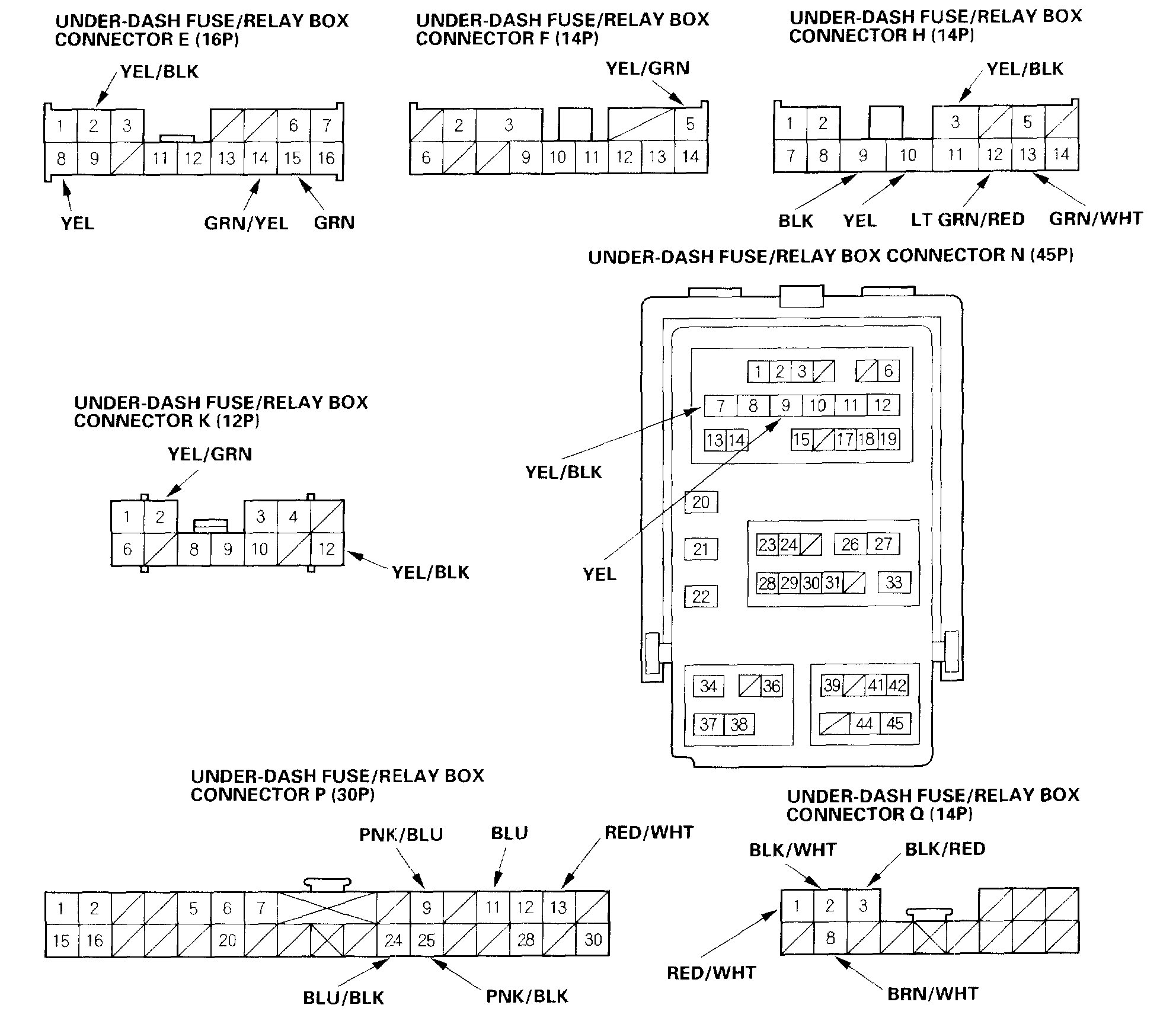 UNDER-DASH FUSE/RELAY BOX CONNECTOR E (16P)

YEL/BLK

1 2 3 6 7
8 9 11 12 13 14 15 16

YEL GRN/YEL GRN

UNDER-DASH FUSE/RELAY BOX CONNECTOR F (14P)

YEL/GRN

2 3 5
6 9 10 11 12 13 14

UNDER-DASH FUSE/RELAY BOX CONNECTOR H (14P)

YEL/BLK

1 2 3 5
7 8 9 10 11 12 13 14

BLK YEL LT GRN/RED GRN/WHT

UNDER-DASH FUSE/RELAY BOX CONNECTOR N (45P)

1 2 3 6
7 8 9 10 11 12
13 14 15 17 18 19
20
21
22
23 24 26 27
28 29 30 31 33
34 36
37 38
39 41 42
44 45

YEL/BLK

YEL

UNDER-DASH FUSE/RELAY BOX CONNECTOR K (12P)

YEL/GRN

1 2 3 4
6 8 9 10 12

YEL/BLK

UNDER-DASH FUSE/RELAY BOX CONNECTOR P (30P)

PNK/BLU BLU RED/WHT

1 2 5 6 7 9 11 12 13
15 16 20 24 25 28 30

BLU/BLK PNK/BLK

UNDER-DASH FUSE/RELAY BOX CONNECTOR Q (14P)

BLK/WHT BLK/RED

1 2 3
8

RED/WHT BRN/WHT