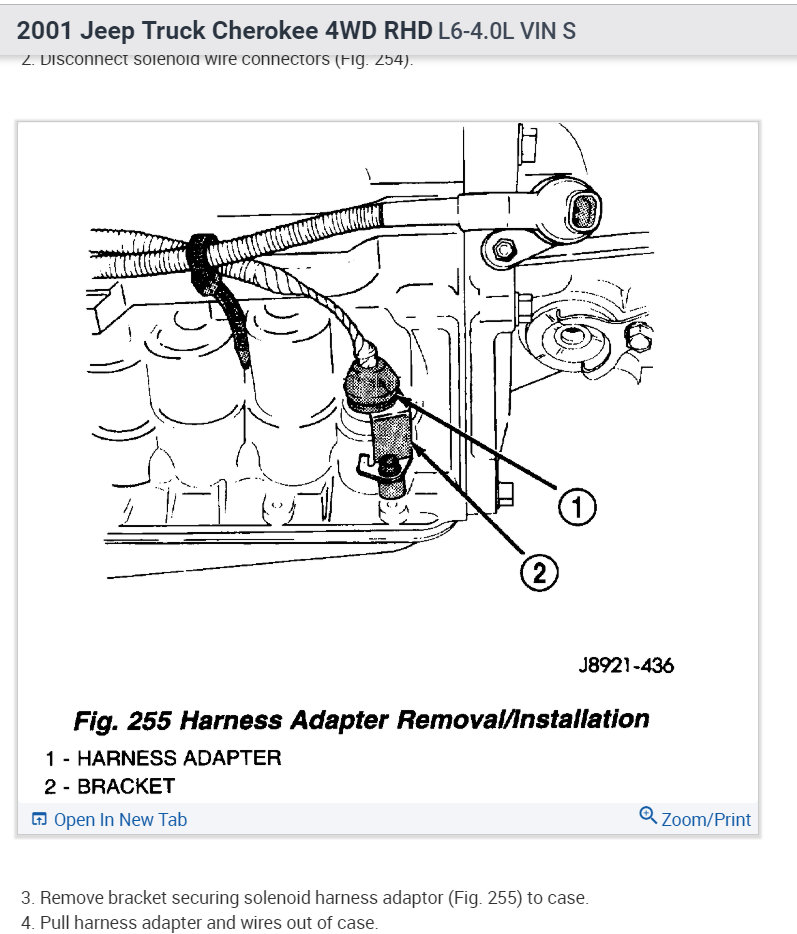 2001 Jeep Truck Cherokee 4WD RHD L6-4.0L VIN S

2. Disconnect solenoid wire connectors (Fig. 254).

1

2

J8921-436

Fig. 255 Harness Adapter Removal/Installation

1 - HARNESS ADAPTER

2 - BRACKET

Open In New Tab

Zoom/Print

3. Remove bracket securing solenoid harness adaptor (Fig. 255) to case.

4. Pull harness adapter and wires out of case.