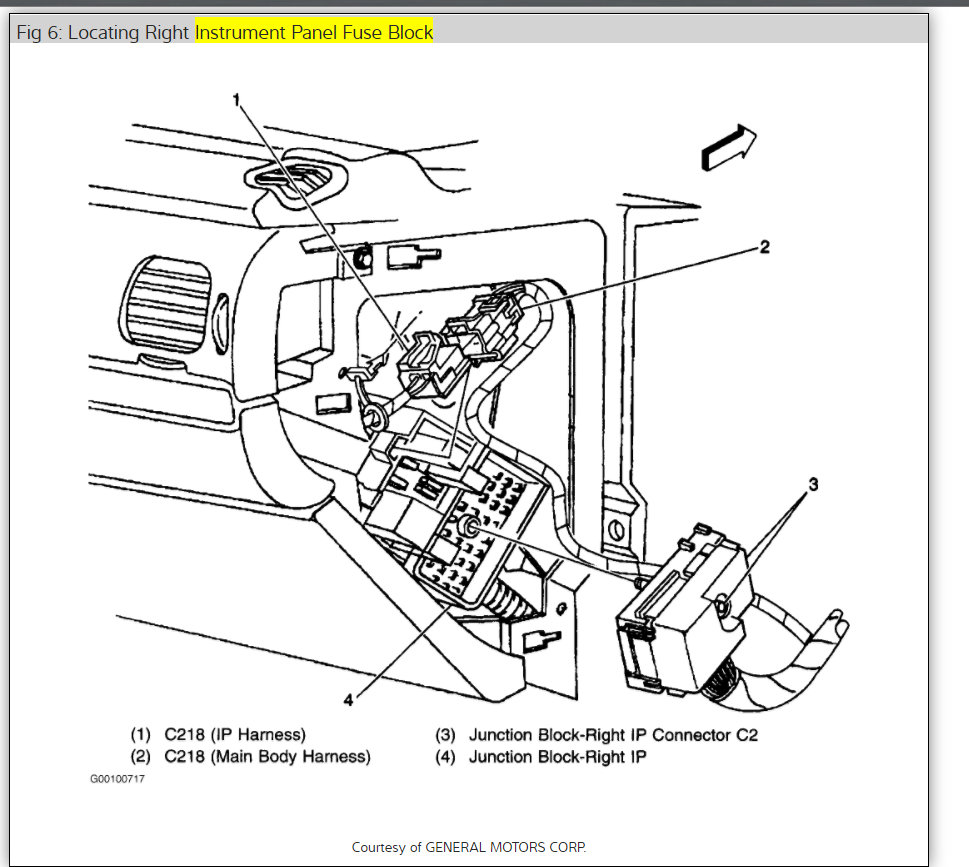 Fig 6: Locating Right Instrument Panel Fuse Block

1

2

3

4

(1) C218 (IP Harness)
(2) C218 (Main Body Harness)
(3) Junction Block-Right IP Connector C2
(4) Junction Block-Right IP

G00100717

Courtesy of GENERAL MOTORS CORP.