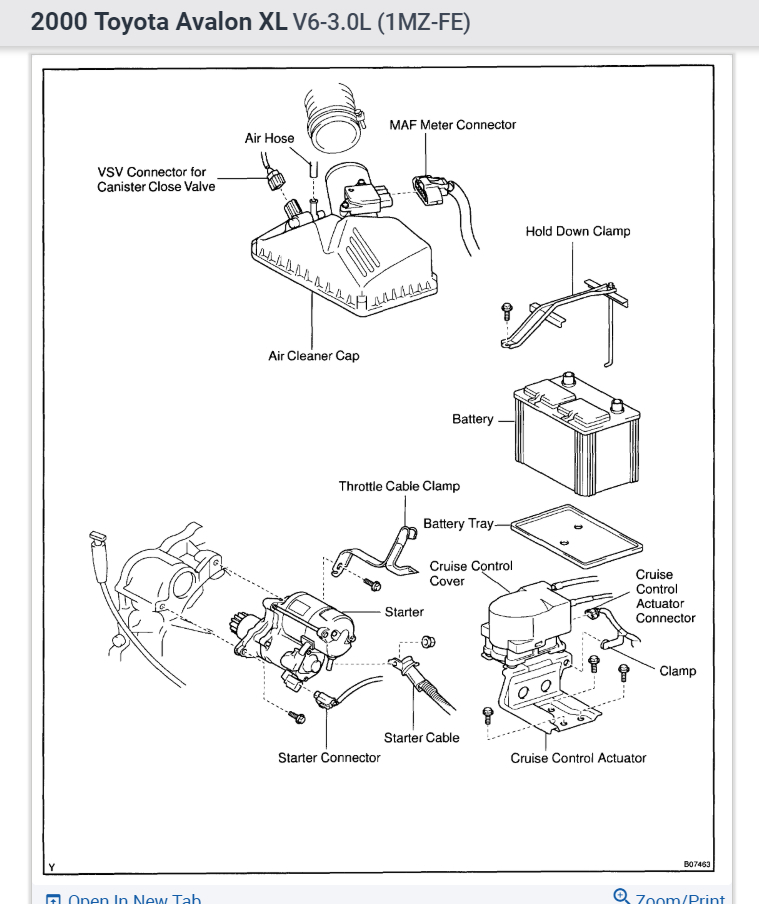 2000 Toyota Avalon XL V6-3.0L (1MZ-FE)

Air Hose
MAF Meter Connector
VSV Connector for Canister Close Valve
Hold Down Clamp
Air Cleaner Cap
Battery
Throttle Cable Clamp
Battery Tray
Cruise Control Cover
Cruise Control Actuator Connector
Starter
Clamp
Starter Cable
Starter Connector
Cruise Control Actuator
Y
B07463

Open In New Tab
Zoom/Print