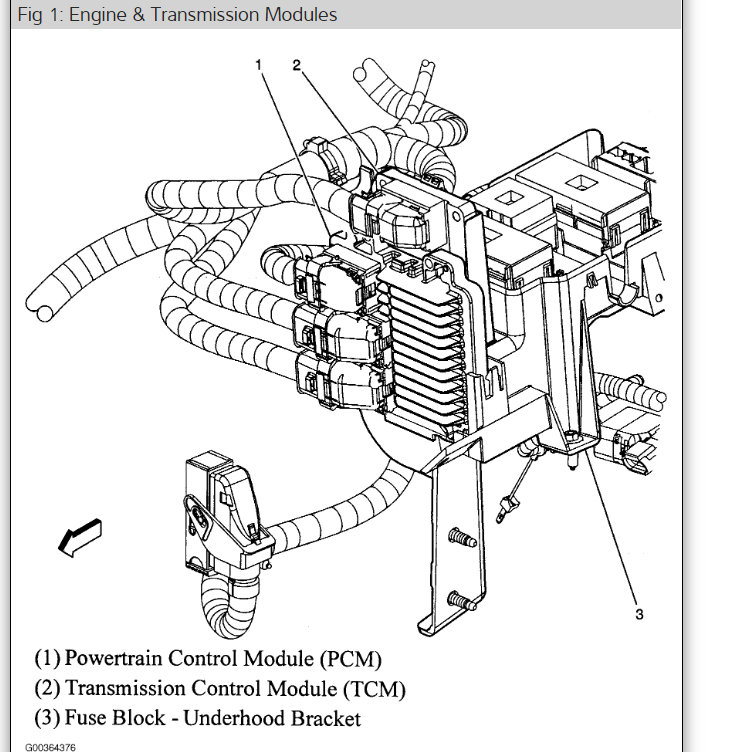 Fig 1: Engine & Transmission Modules

1
2
3

(1) Powertrain Control Module (PCM)
(2) Transmission Control Module (TCM)
(3) Fuse Block - Underhood Bracket

G00364376