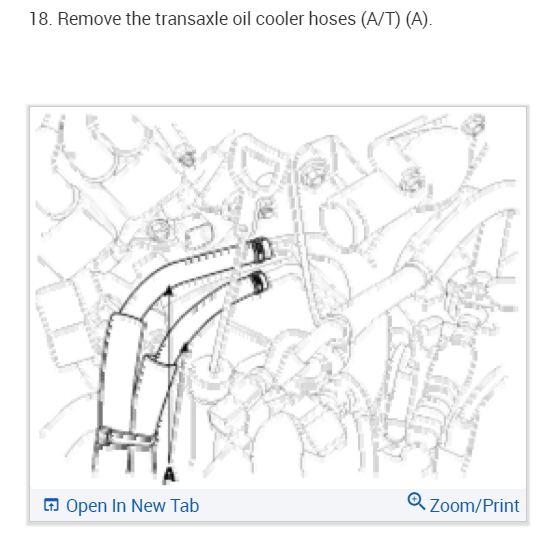 18. Remove the transaxle oil cooler hoses (A/T) (A).

A

Open In New Tab

Zoom/Print