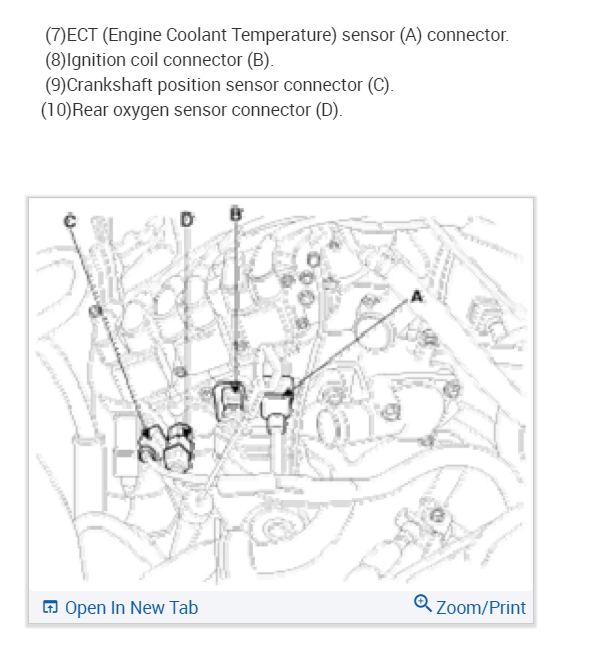 (7)ECT (Engine Coolant Temperature) sensor (A) connector.
(8)Ignition coil connector (B).
(9)Crankshaft position sensor connector (C).
(10)Rear oxygen sensor connector (D).

C
D
B
A

Open In New Tab
Zoom/Print