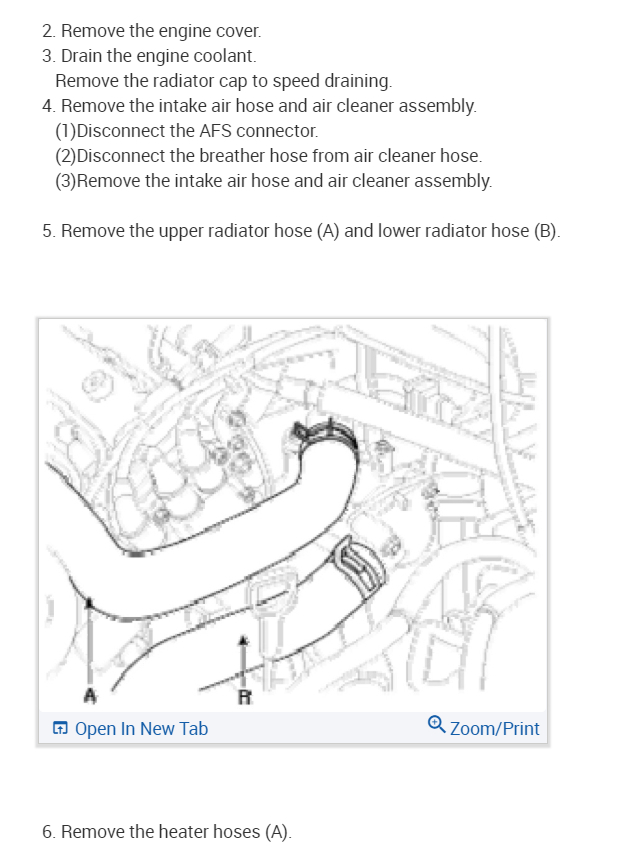 2. Remove the engine cover.
3. Drain the engine coolant.
Remove the radiator cap to speed draining.
4. Remove the intake air hose and air cleaner assembly.
(1)Disconnect the AFS connector.
(2)Disconnect the breather hose from air cleaner hose.
(3)Remove the intake air hose and air cleaner assembly.

5. Remove the upper radiator hose (A) and lower radiator hose (B).

A
B

Open In New Tab
Zoom/Print

6. Remove the heater hoses (A).