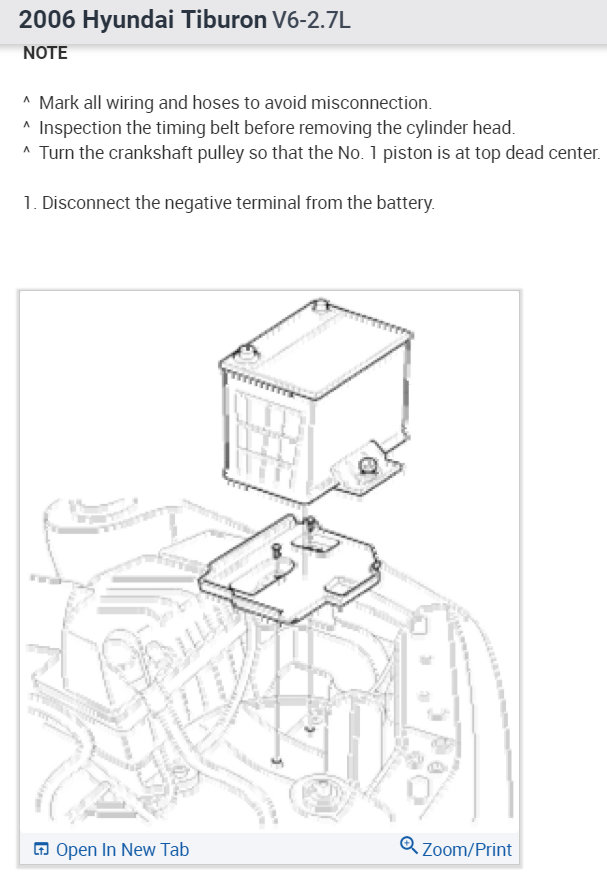 2006 Hyundai Tiburon V6-2.7L

NOTE

^ Mark all wiring and hoses to avoid misconnection.
^ Inspection the timing belt before removing the cylinder head.
^ Turn the crankshaft pulley so that the No. 1 piston is at top dead center.

1. Disconnect the negative terminal from the battery.

Open In New Tab

Zoom/Print