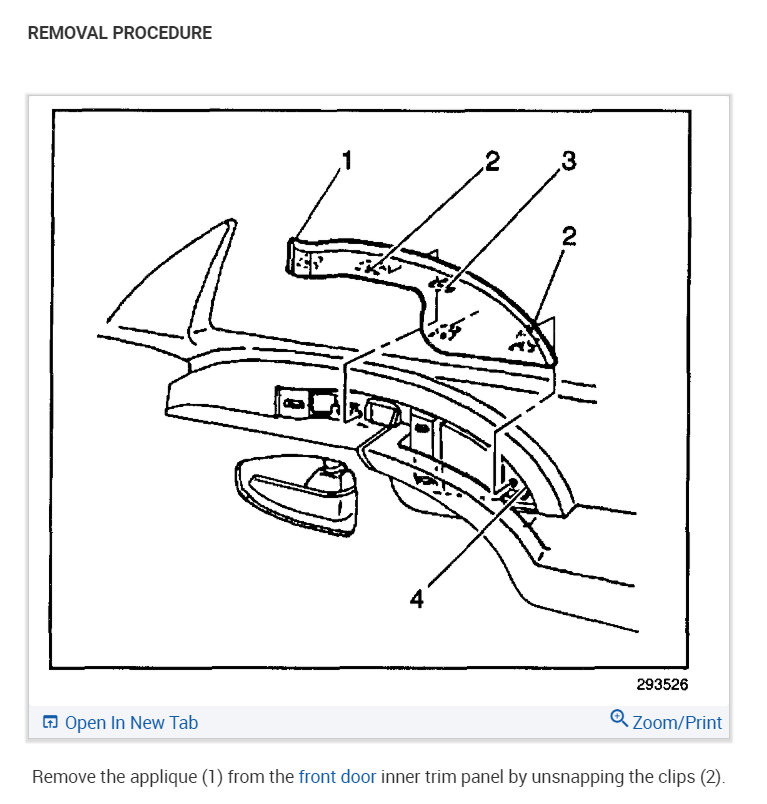 REMOVAL PROCEDURE

1
2
3
2
4

293526

Open In New Tab
Zoom/Print

Remove the applique (1) from the front door inner trim panel by unsnapping the clips (2).