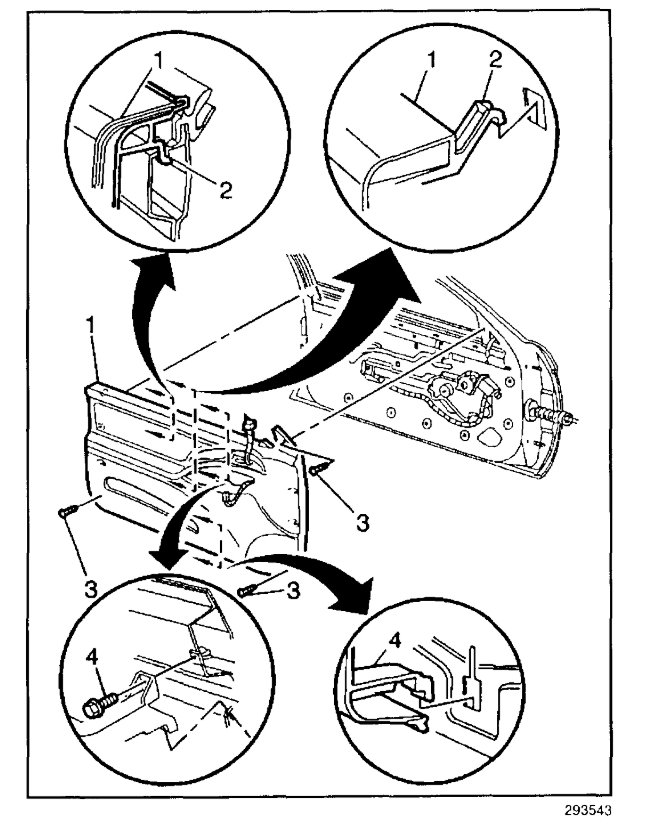 1
2
1
2
1
3
3
3
4
4
293543