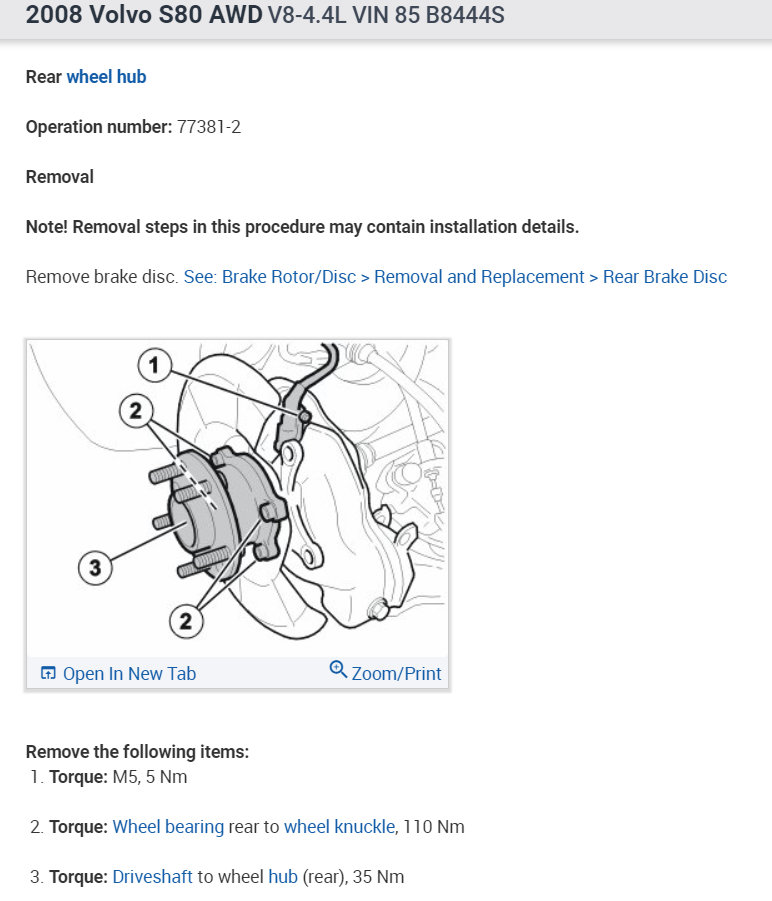 2008 Volvo S80 AWD V8-4.4L VIN 85 B8444S

Rear wheel hub

Operation number: 77381-2

Removal

Note! Removal steps in this procedure may contain installation details.

Remove brake disc. See: Brake Rotor/Disc > Removal and Replacement > Rear Brake Disc

1

2

3

2

Open In New Tab

Zoom/Print

Remove the following items:
1. Torque: M5, 5 Nm

2. Torque: Wheel bearing rear to wheel knuckle, 110 Nm

3. Torque: Driveshaft to wheel hub (rear), 35 Nm