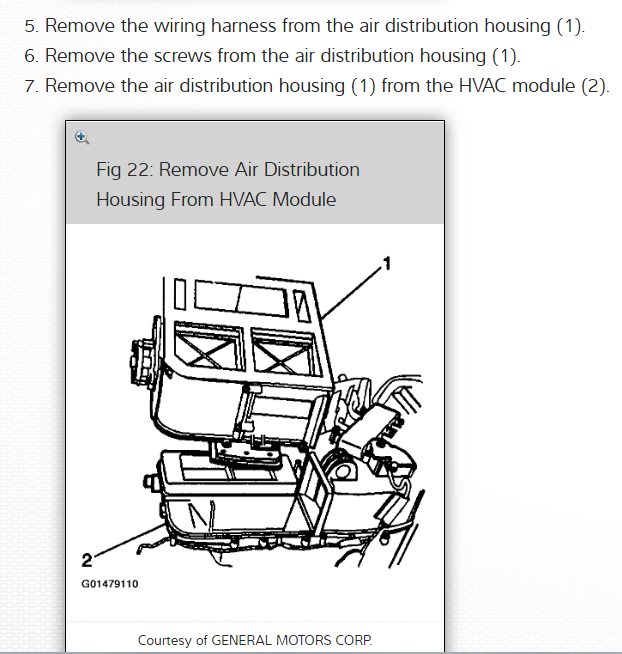 5. Remove the wiring harness from the air distribution housing (1).
6. Remove the screws from the air distribution housing (1).
7. Remove the air distribution housing (1) from the HVAC module (2).

Fig 22: Remove Air Distribution Housing From HVAC Module

1

2

G01479110

Courtesy of GENERAL MOTORS CORP.