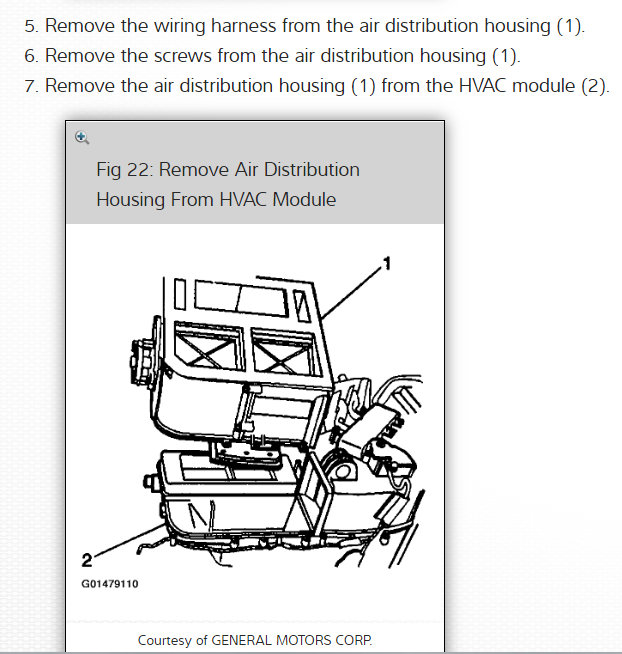 5. Remove the wiring harness from the air distribution housing (1).
6. Remove the screws from the air distribution housing (1).
7. Remove the air distribution housing (1) from the HVAC module (2).

Fig 22: Remove Air Distribution Housing From HVAC Module

1

2

G01479110

Courtesy of GENERAL MOTORS CORP.