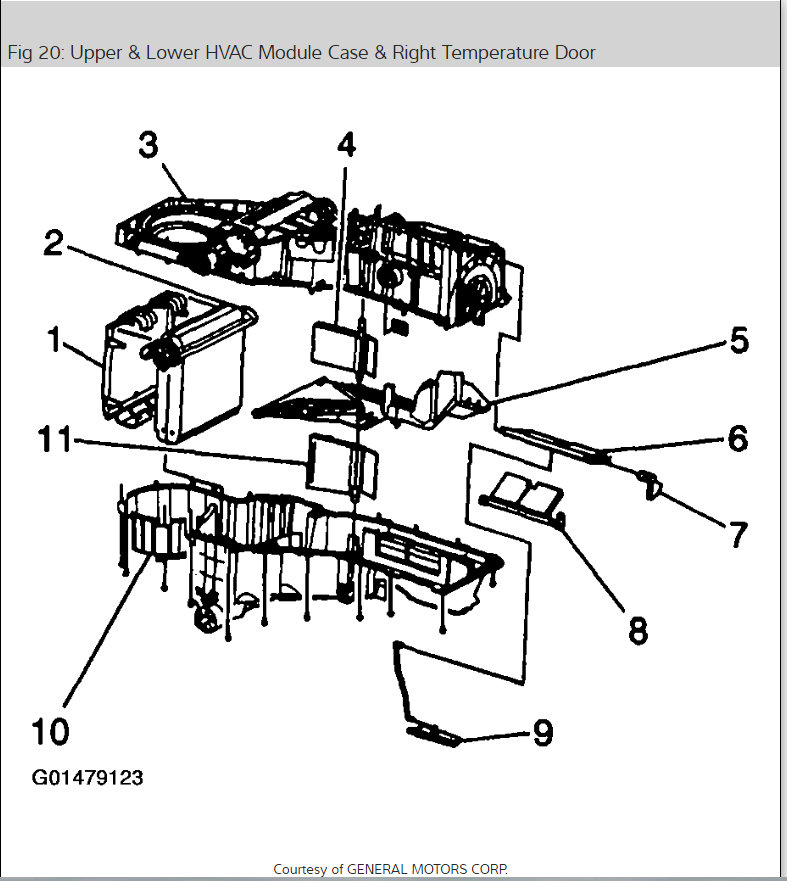 Fig 20: Upper & Lower HVAC Module Case & Right Temperature Door

3
4
2
1
5
11
6
7
8
10
9

G01479123

Courtesy of GENERAL MOTORS CORP.