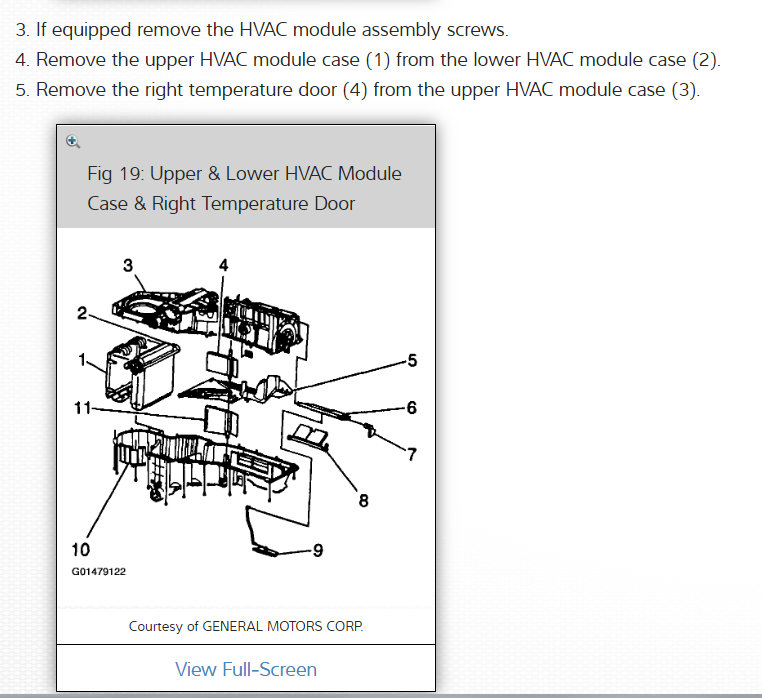 3. If equipped remove the HVAC module assembly screws.
4. Remove the upper HVAC module case (1) from the lower HVAC module case (2).
5. Remove the right temperature door (4) from the upper HVAC module case (3).

Fig 19: Upper & Lower HVAC Module Case & Right Temperature Door

3
4
2
1
5
11
6
7
8
10
9
G01479122

Courtesy of GENERAL MOTORS CORP.

View Full-Screen