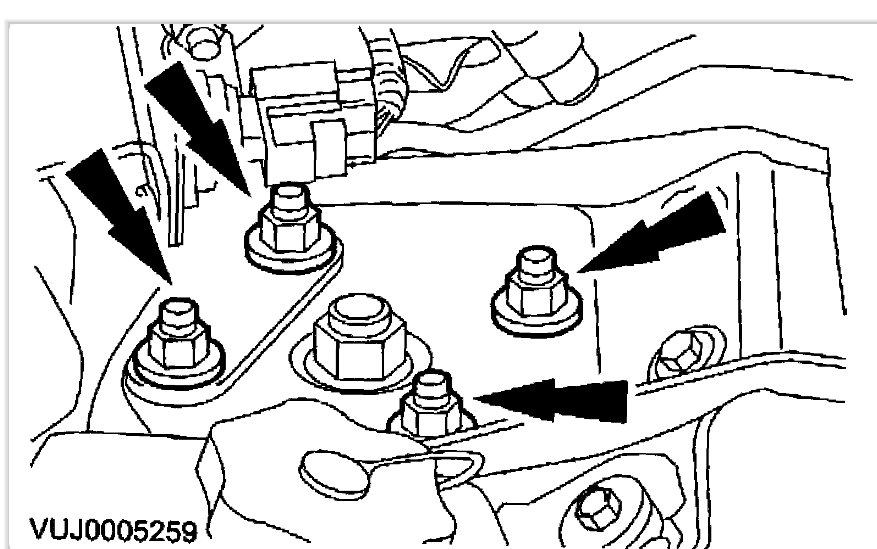 VUJ0005259