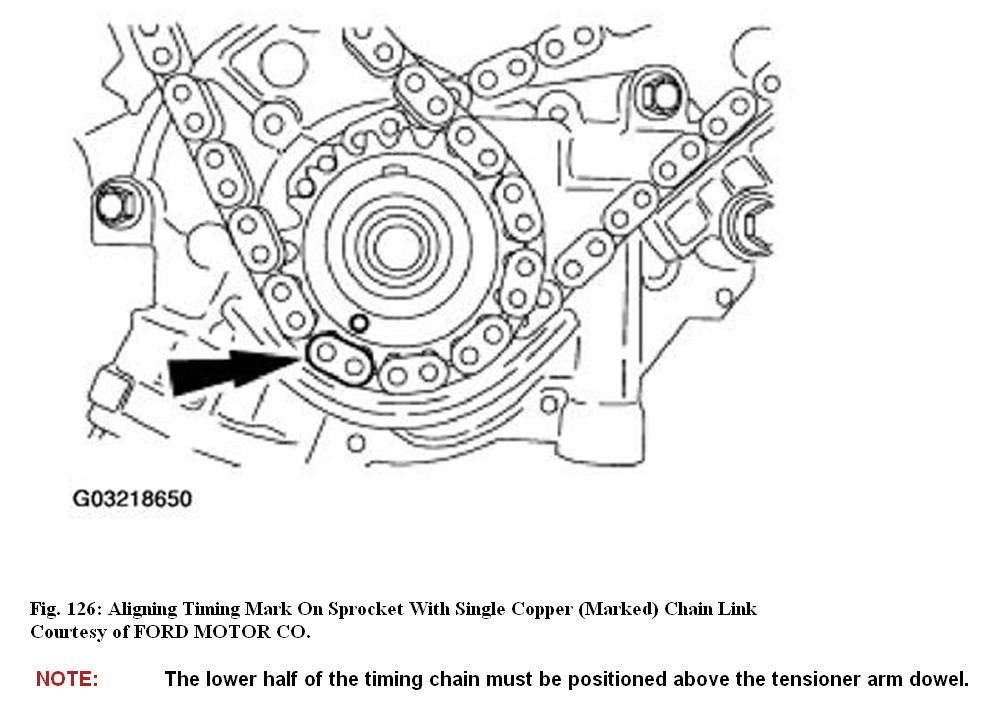 G03218650

Fig. 126: Aligning Timing Mark On Sprocket With Single Copper (Marked) Chain Link
Courtesy of FORD MOTOR CO.

NOTE: The lower half of the timing chain must be positioned above the tensioner arm dowel.