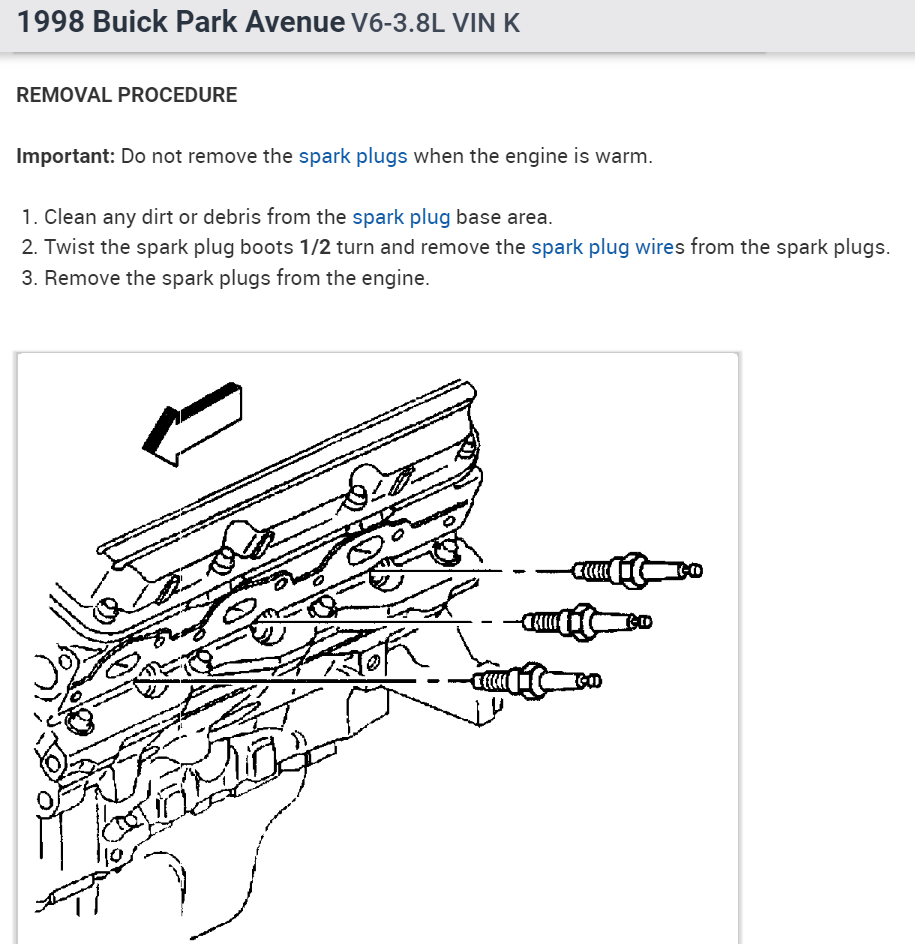 1998 Buick Park Avenue V6-3.8L VIN K

REMOVAL PROCEDURE

Important: Do not remove the spark plugs when the engine is warm.

1. Clean any dirt or debris from the spark plug base area.
2. Twist the spark plug boots 1/2 turn and remove the spark plug wires from the spark plugs.
3. Remove the spark plugs from the engine.