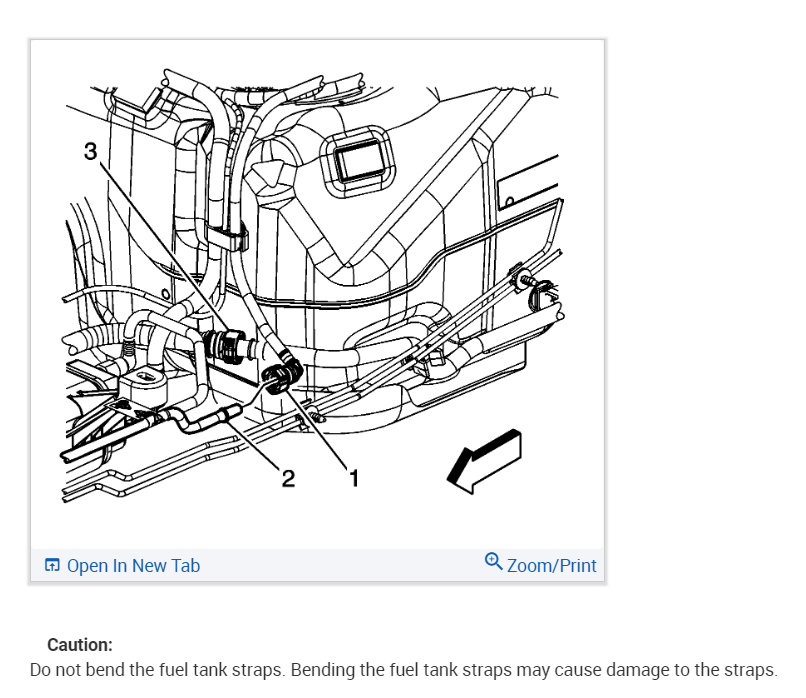 3

2

1

Open In New Tab

Zoom/Print

Caution:
Do not bend the fuel tank straps. Bending the fuel tank straps may cause damage to the straps.