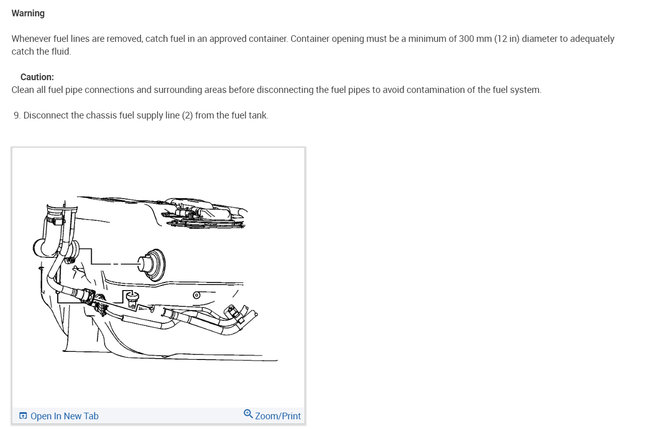 Warning

Whenever fuel lines are removed, catch fuel in an approved container. Container opening must be a minimum of 300 mm (12 in) diameter to adequately catch the fluid.

Caution:
Clean all fuel pipe connections and surrounding areas before disconnecting the fuel pipes to avoid contamination of the fuel system.

9. Disconnect the chassis fuel supply line (2) from the fuel tank.

Open In New Tab

Zoom/Print