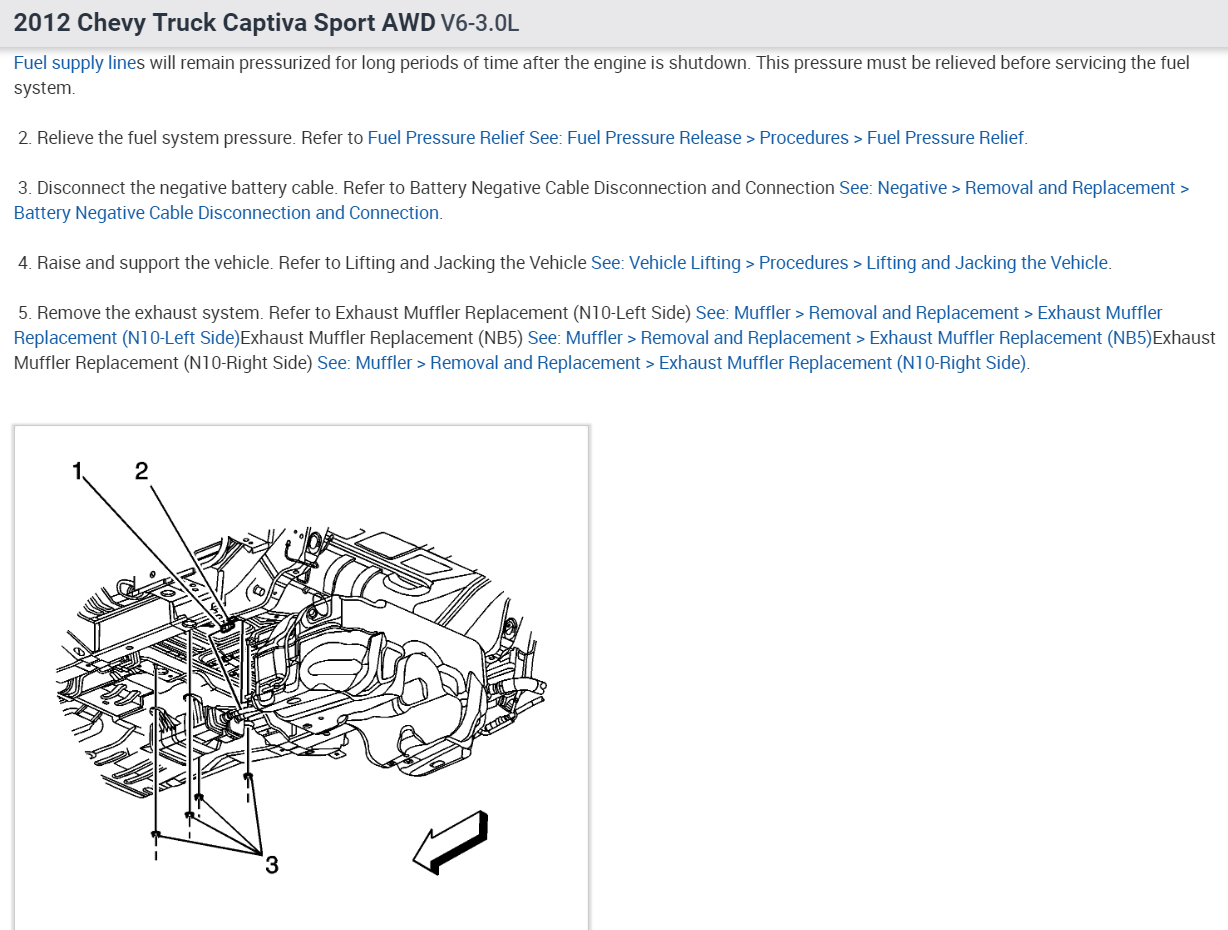 2012 Chevy Truck Captiva Sport AWD V6-3.0L

Fuel supply lines will remain pressurized for long periods of time after the engine is shutdown. This pressure must be relieved before servicing the fuel system.

2. Relieve the fuel system pressure. Refer to Fuel Pressure Relief See: Fuel Pressure Release > Procedures > Fuel Pressure Relief.

3. Disconnect the negative battery cable. Refer to Battery Negative Cable Disconnection and Connection See: Negative > Removal and Replacement > Battery Negative Cable Disconnection and Connection.

4. Raise and support the vehicle. Refer to Lifting and Jacking the Vehicle See: Vehicle Lifting > Procedures > Lifting and Jacking the Vehicle.

5. Remove the exhaust system. Refer to Exhaust Muffler Replacement (N10-Left Side) See: Muffler > Removal and Replacement > Exhaust Muffler Replacement (N10-Left Side)Exhaust Muffler Replacement (NB5) See: Muffler > Removal and Replacement > Exhaust Muffler Replacement (NB5)Exhaust Muffler Replacement (N10-Right Side) See: Muffler > Removal and Replacement > Exhaust Muffler Replacement (N10-Right Side).

1
2
3