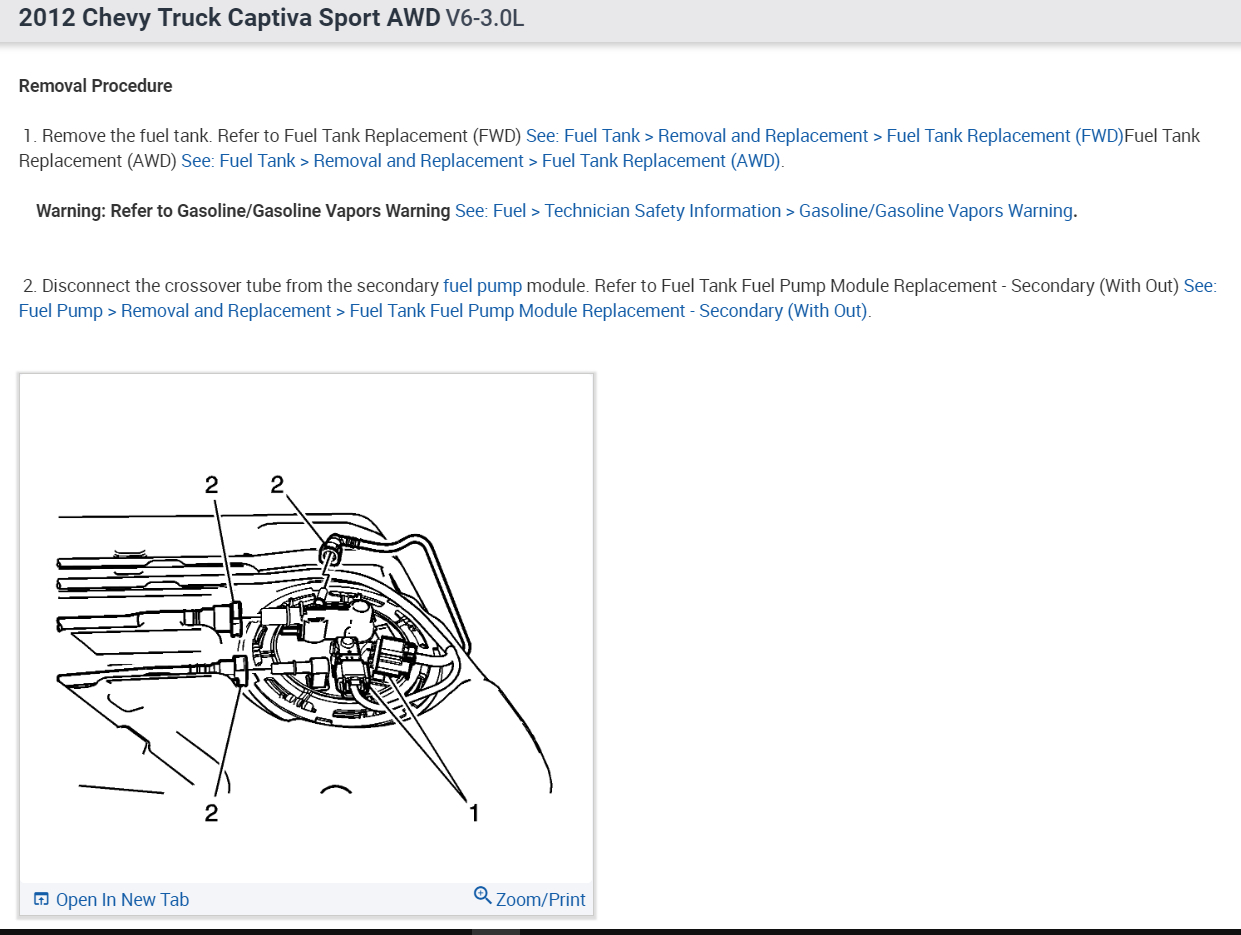 2012 Chevy Truck Captiva Sport AWD V6-3.0L

Removal Procedure

1. Remove the fuel tank. Refer to Fuel Tank Replacement (FWD) See: Fuel Tank > Removal and Replacement > Fuel Tank Replacement (FWD)Fuel Tank Replacement (AWD) See: Fuel Tank > Removal and Replacement > Fuel Tank Replacement (AWD).

Warning: Refer to Gasoline/Gasoline Vapors Warning See: Fuel > Technician Safety Information > Gasoline/Gasoline Vapors Warning.

2. Disconnect the crossover tube from the secondary fuel pump module. Refer to Fuel Tank Fuel Pump Module Replacement - Secondary (With Out) See: Fuel Pump > Removal and Replacement > Fuel Tank Fuel Pump Module Replacement - Secondary (With Out).

2
2
2
1

Open In New Tab
Zoom/Print