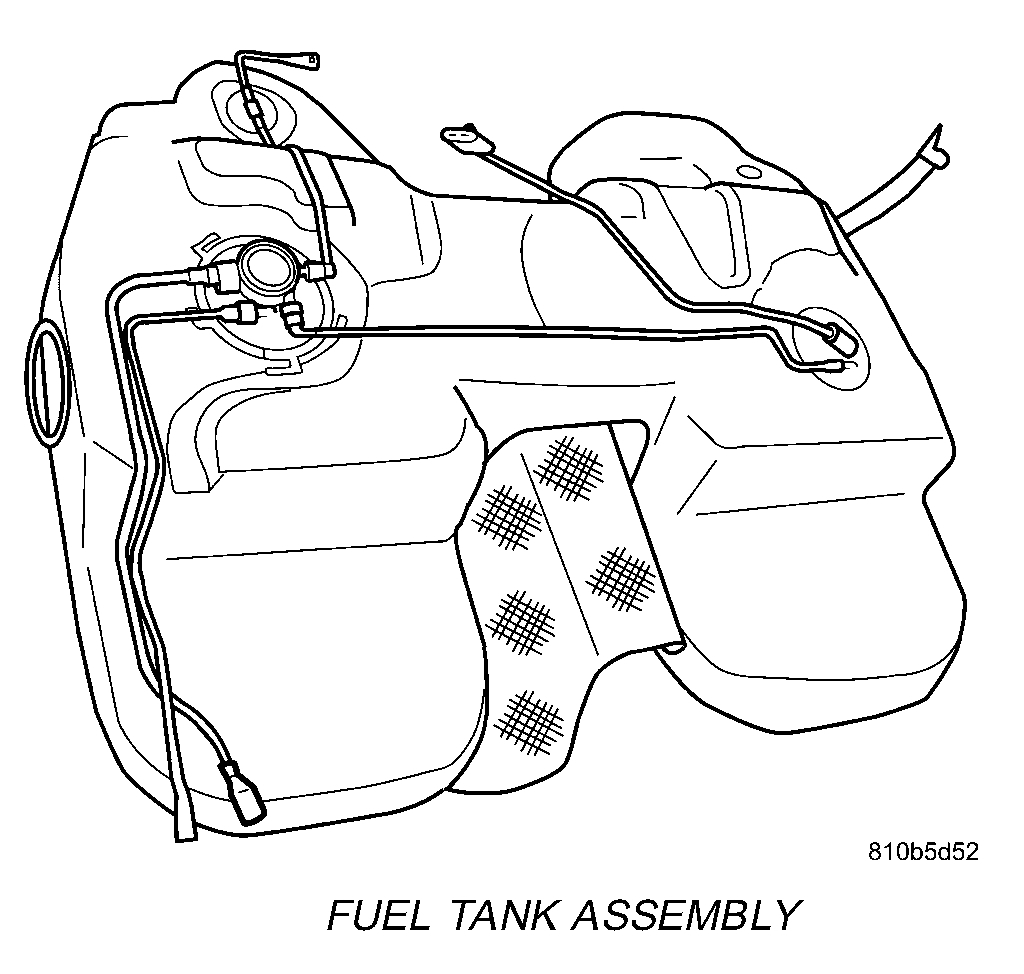 810b5d52

FUEL TANK ASSEMBLY