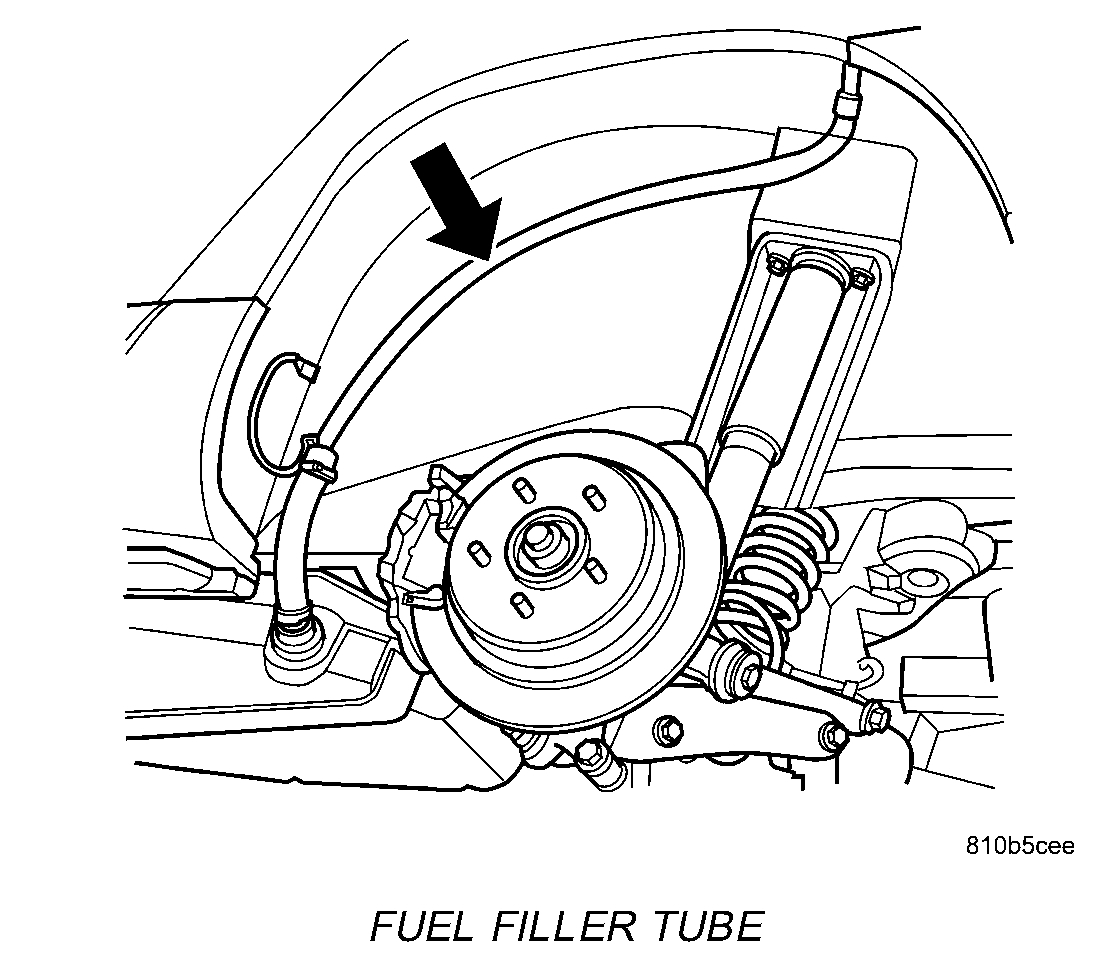 810b5cee

FUEL FILLER TUBE