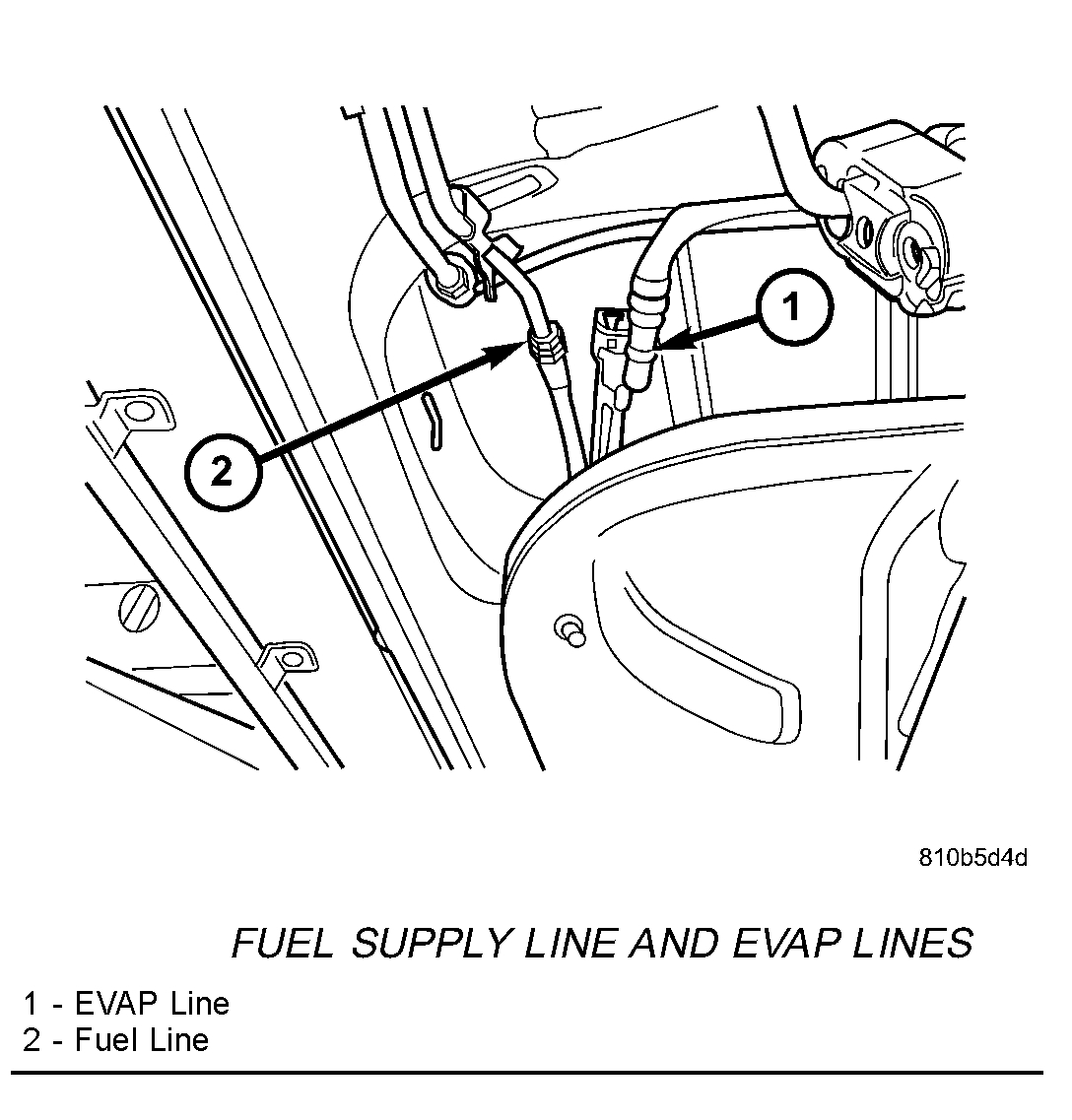 1

2

810b5d4d

FUEL SUPPLY LINE AND EVAP LINES

1 - EVAP Line
2 - Fuel Line