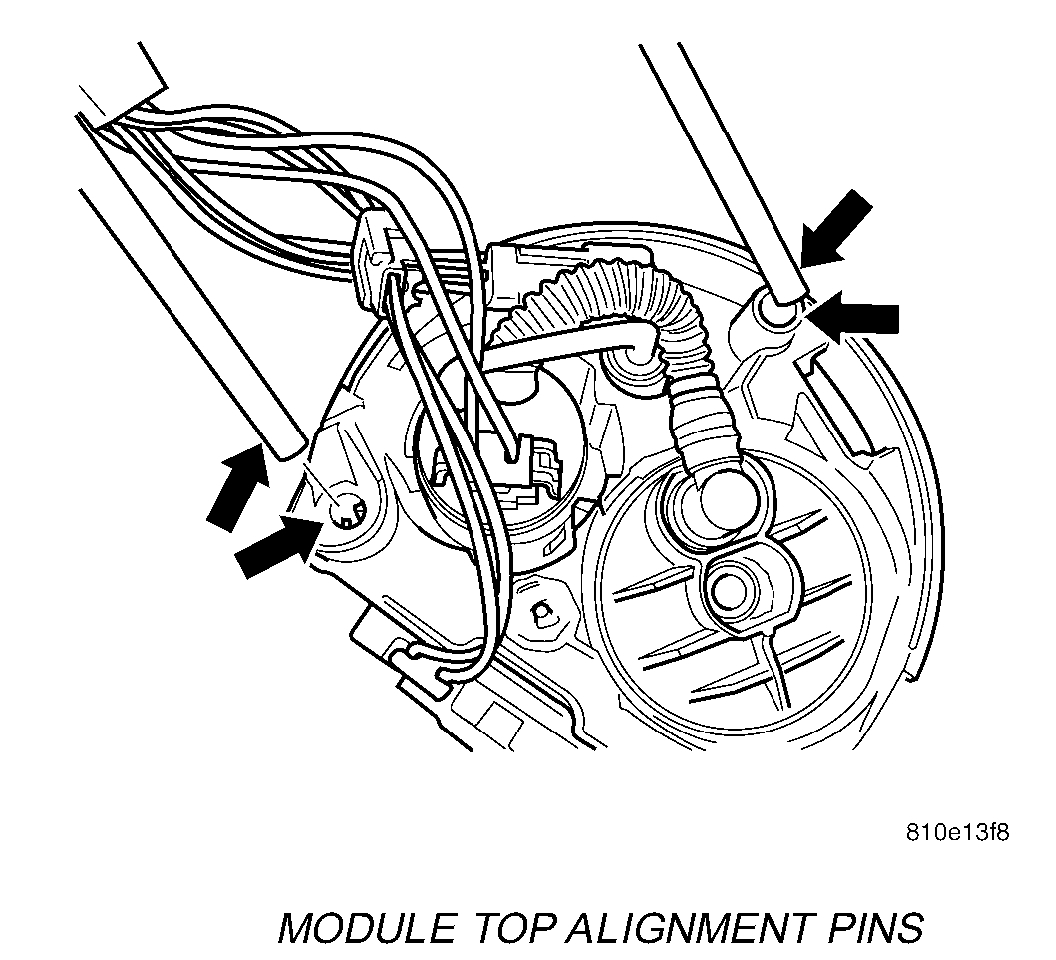 810e13f8

MODULE TOP ALIGNMENT PINS